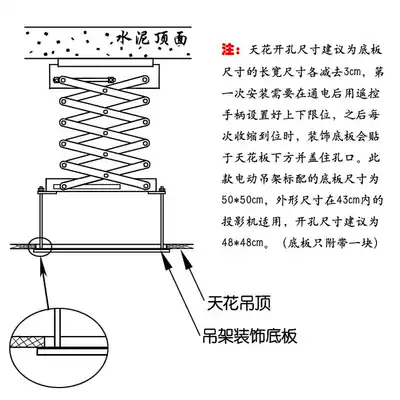 水泥顶面

注：天花开孔尺寸建议为底板尺寸的长宽尺寸各减去3cm，第一次安装需要在通电后用遥控手柄设置好上下限位，之后每次收缩到位时，装饰底板会贴于天花板下方并盖住孔口。此款电动吊架标配的底板尺寸为50*50cm，外形尺寸在43cm内的投影机适用，开孔尺寸建议为48*48cm。（底板只附带一块）

天花吊顶

吊架装饰底板