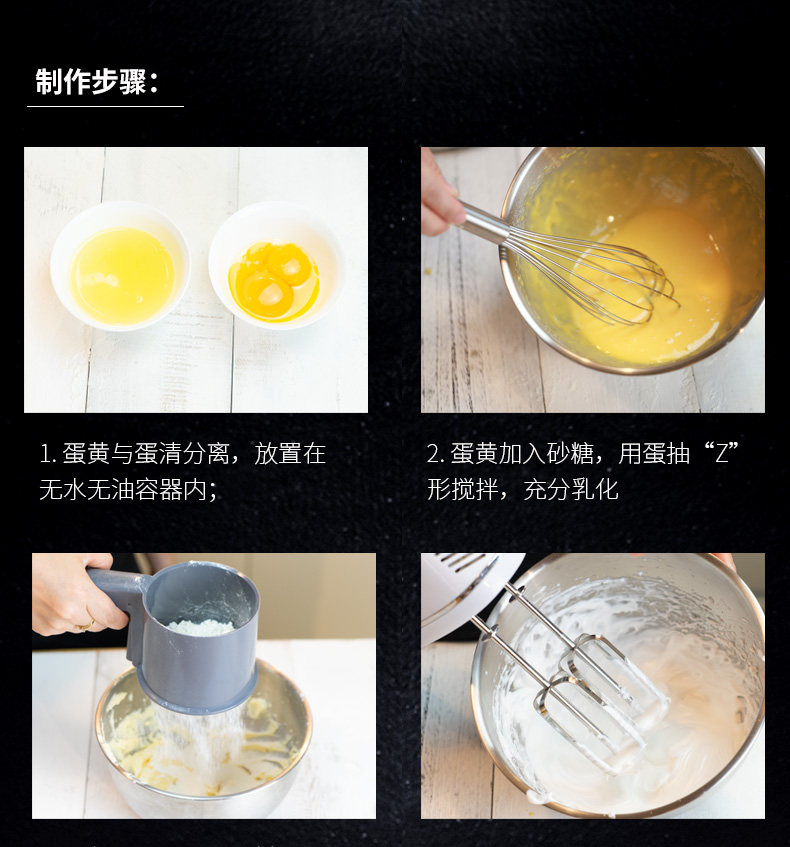 制作步骤：

1. 蛋黄与蛋清分离，放置在无水无油容器内；

2. 蛋黄加入砂糖，用蛋抽“Z”形搅拌，充分乳化