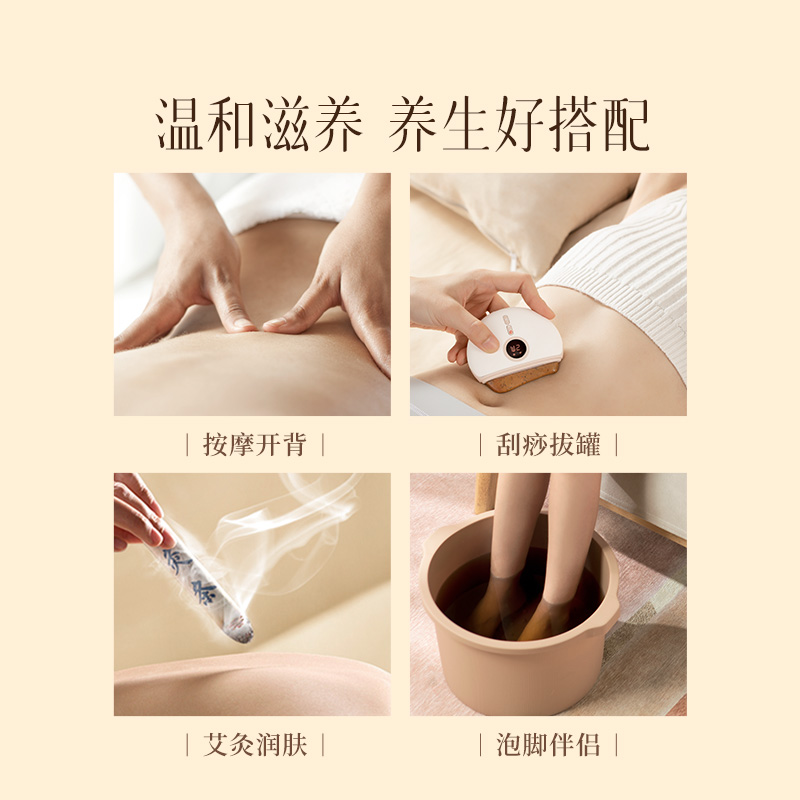 温和滋养 养生好搭配

| 按摩开背 |

| 刮痧拔罐 |

灸条

| 艾灸润肤 |

| 泡脚伴侣 |