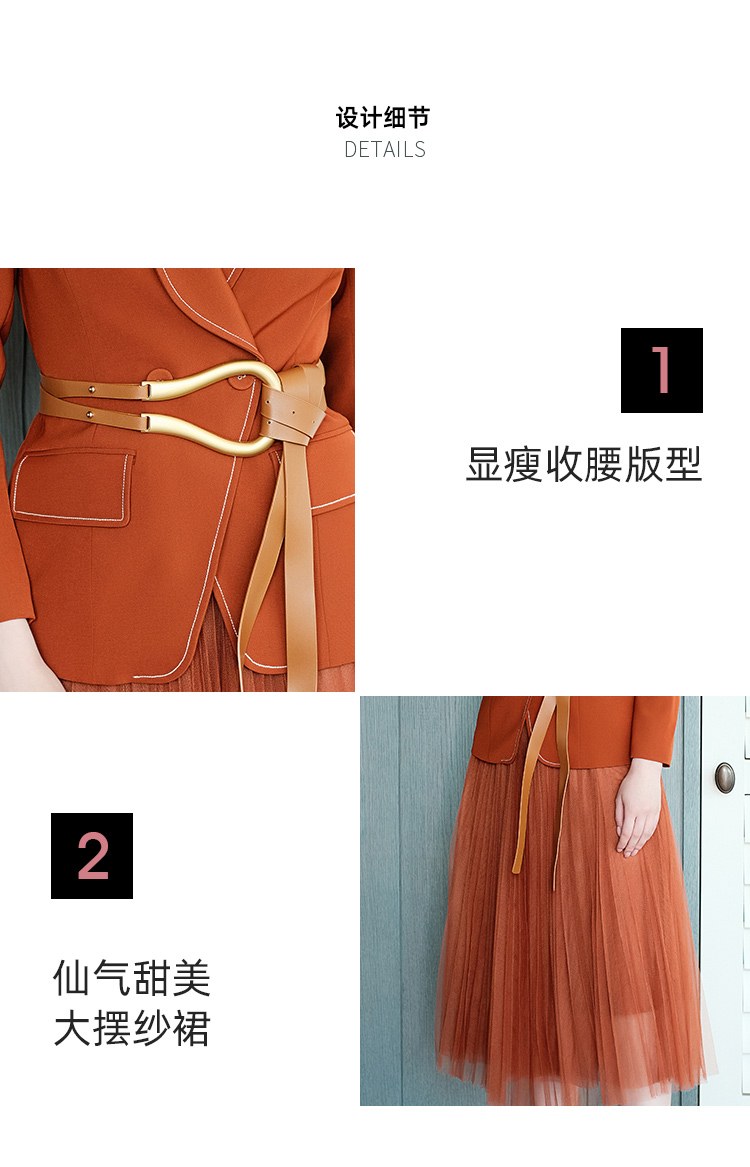 设计细节
DETAILS

1

显瘦收腰版型

2

仙气甜美
大摆纱裙