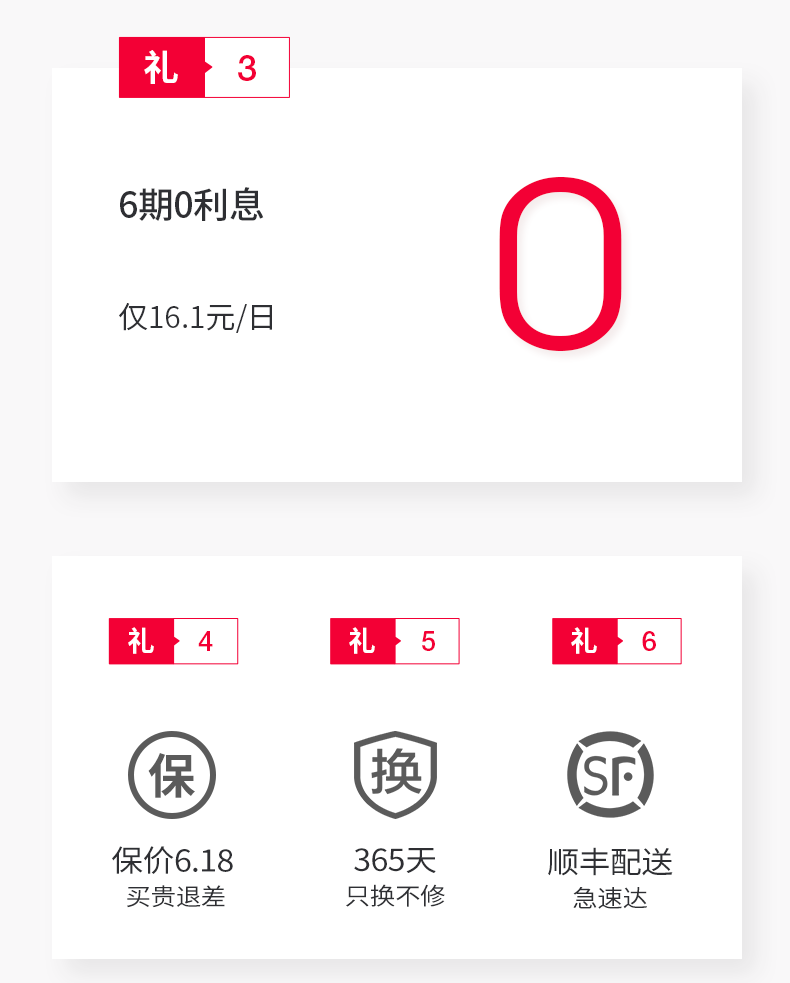 礼 3

6期0利息

仅16.1元/日

0

礼 4

保

保价6.18
买贵退差

礼 5

换

365天
只换不修

礼 6

SF

顺丰配送
急速达