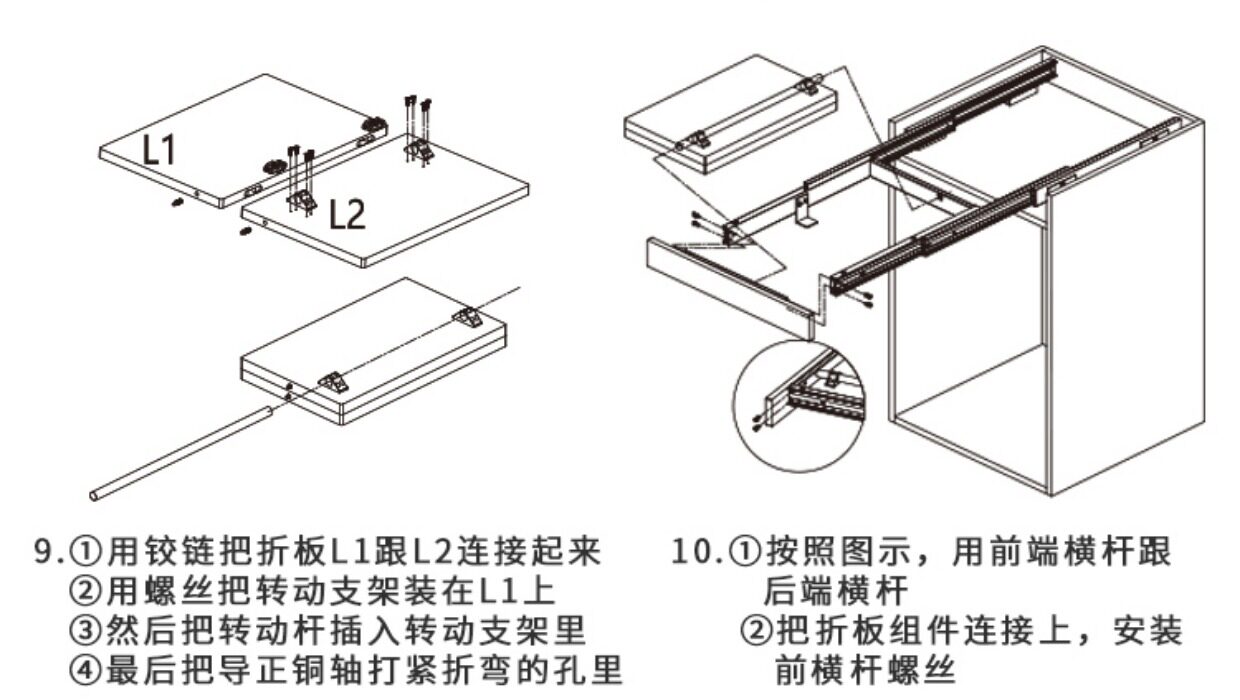 L1

L2

9.①用铰链把折板L1跟L2连接起来
②用螺丝把转动支架装在L1上
③然后把转动杆插入转动支架里
④最后把导正铜轴打紧折弯的孔里

10.①按照图示，用前端横杆跟后端横杆
②把折板组件连接上，安装前横杆螺丝