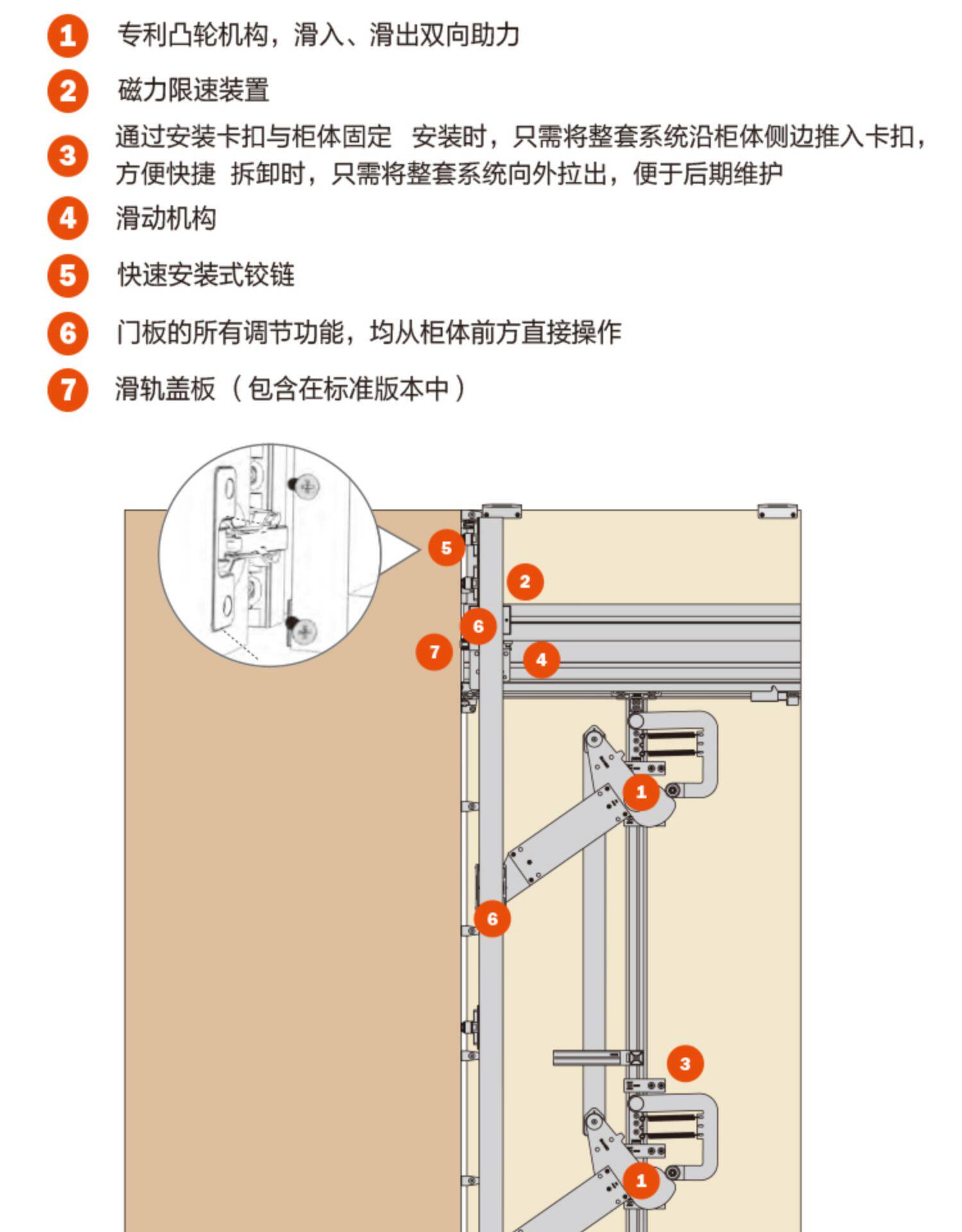 1 专利凸轮机构，滑入、滑出双向助力

2 磁力限速装置

3 通过安装卡扣与柜体固定 安装时，只需将整套系统沿柜体侧边推入卡扣，方便快捷 拆卸时，只需将整套系统向外拉出，便于后期维护

4 滑动机构

5 快速安装式铰链

6 门板的所有调节功能，均从柜体前方直接操作

7 滑轨盖板（包含在标准版本中）

5
2
6
7
4
1
6
3
1