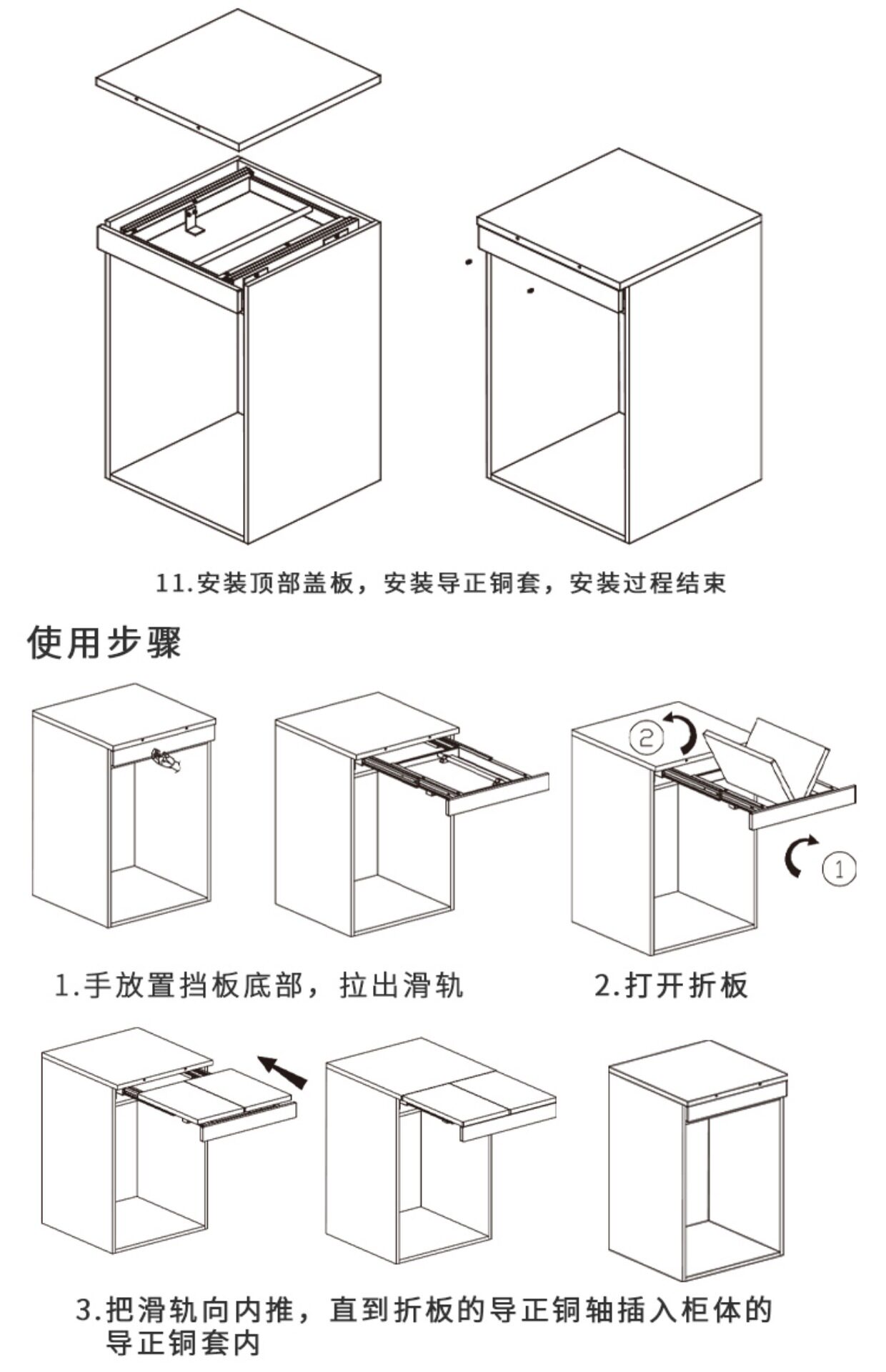 11.安装顶部盖板，安装导正铜套，安装过程结束

使用步骤

②

①

1.手放置挡板底部，拉出滑轨

2.打开折板

3.把滑轨向内推，直到折板的导正铜轴插入柜体的导正铜套内