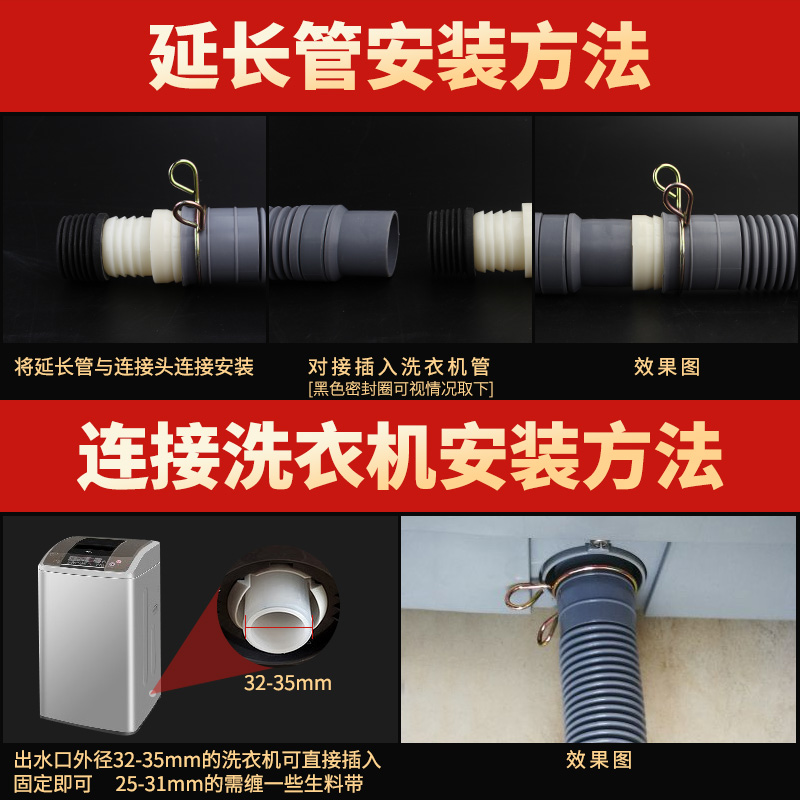 延长管安装方法

将延长管与连接头连接安装

对接插入洗衣机管
[黑色密封圈可视情况取下]

效果图

连接洗衣机安装方法

32-35mm

出水口外径32-35mm的洗衣机可直接插入固定即可 25-31mm的需缠一些生料带

效果图