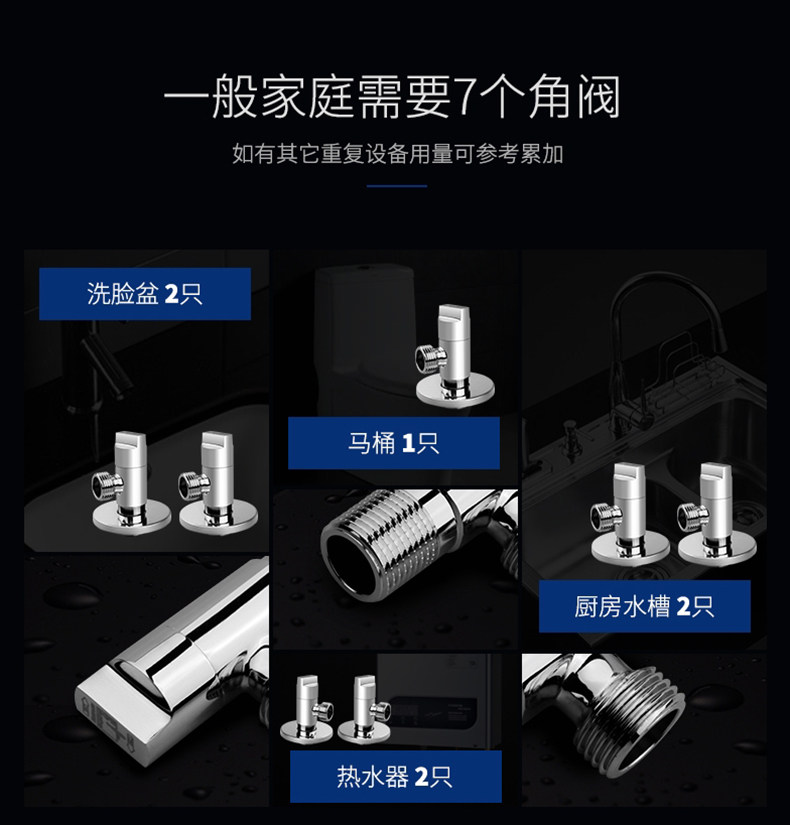 一般家庭需要7个角阀

如有其它重复设备用量可参考累加

洗脸盆 2只

马桶 1只

厨房水槽 2只

热水器 2只