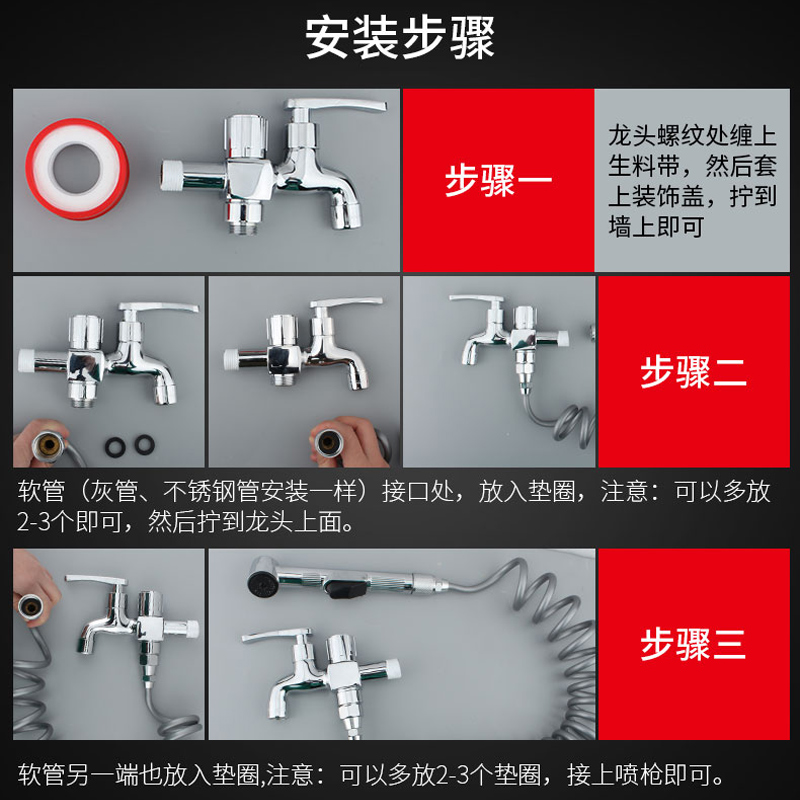 安装步骤

步骤一

龙头螺纹处缠上生料带，然后套上装饰盖，拧到墙上即可

步骤二

软管（灰管、不锈钢管安装一样）接口处，放入垫圈，注意：可以多放2-3个即可，然后拧到龙头上面。

步骤三

软管另一端也放入垫圈,注意：可以多放2-3个垫圈，接上喷枪即可。