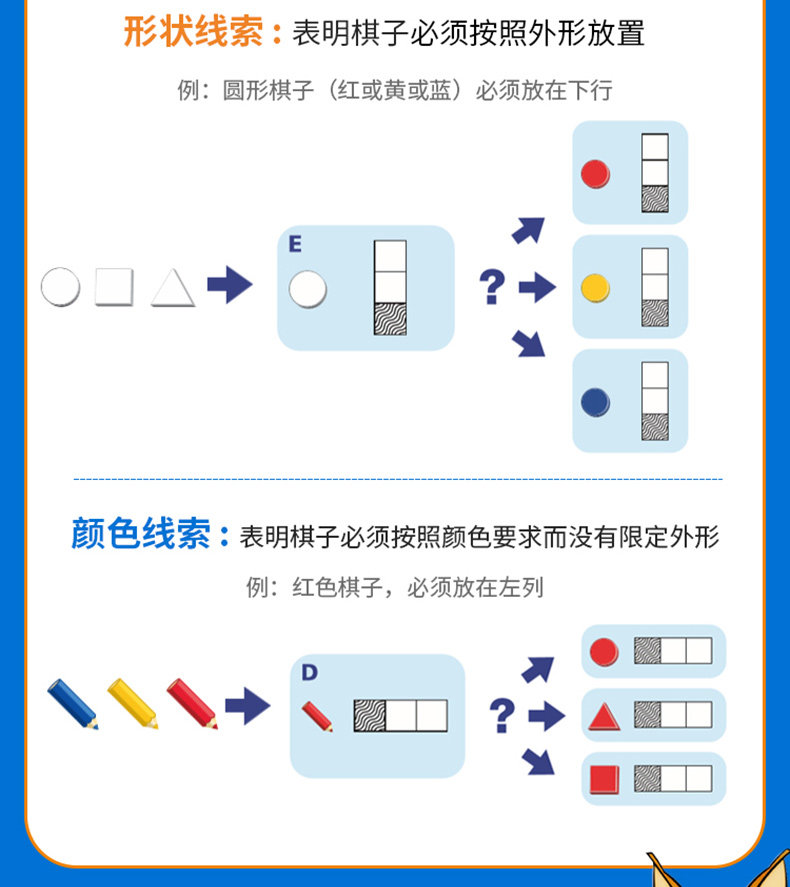 形状线索：表明棋子必须按照外形放置

例：圆形棋子（红或黄或蓝）必须放在下行

E

?

颜色线索：表明棋子必须按照颜色要求而没有限定外形

例：红色棋子，必须放在左列

D

?