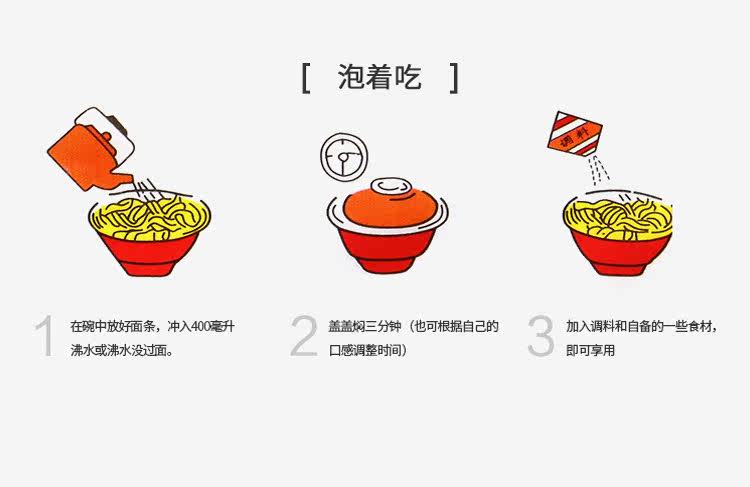 [ 泡着吃 ]

调料

1 在碗中放好面条，冲入400毫升沸水或沸水没过面。

2 盖盖焖三分钟（也可根据自己的口感调整时间）

3 加入调料和自备的一些食材，即可享用