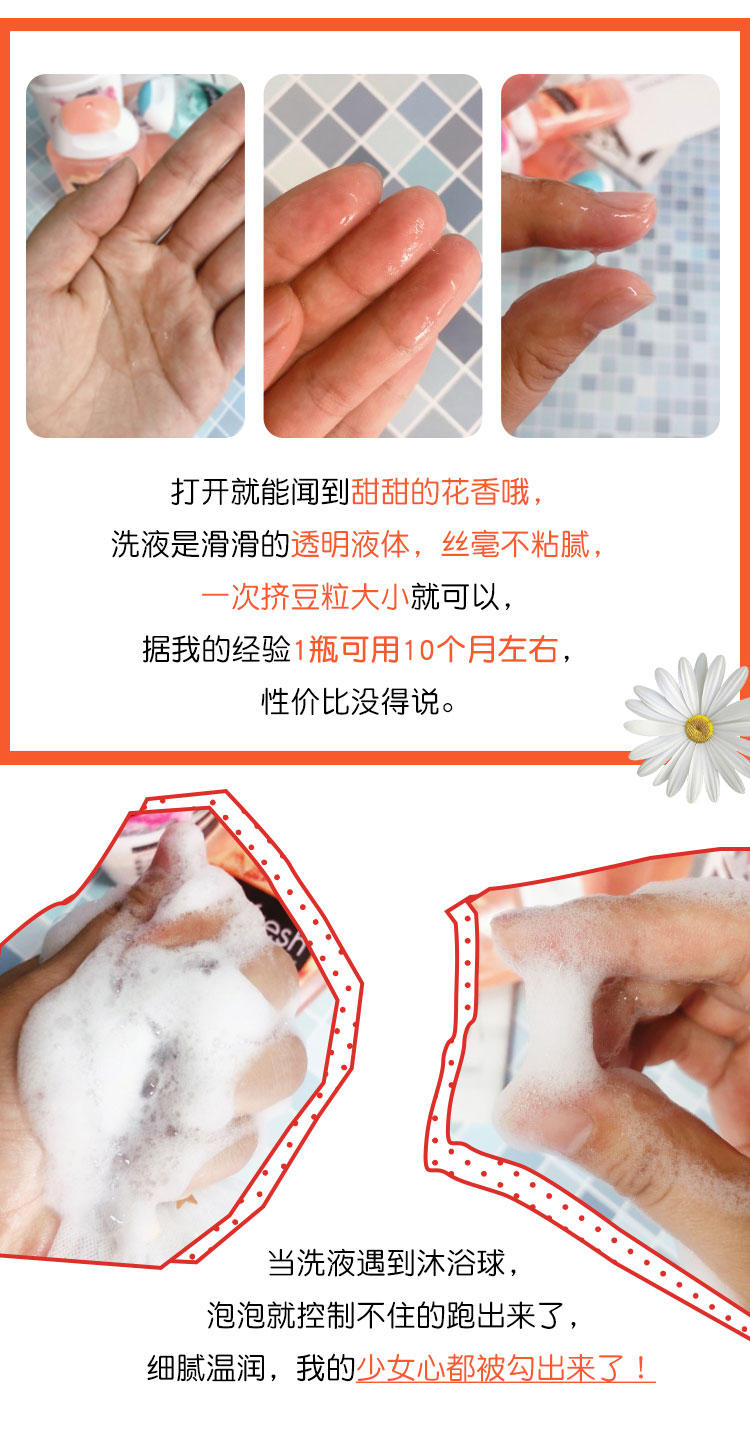 打开就能闻到甜甜的花香哦，
洗液是滑滑的透明液体，丝毫不粘腻，
一次挤豆粒大小就可以，
据我的经验1瓶可用10个月左右，
性价比没得说。

当洗液遇到沐浴球，
泡泡就控制不住的跑出来了，
细腻温润，我的少女心都被勾出来了！