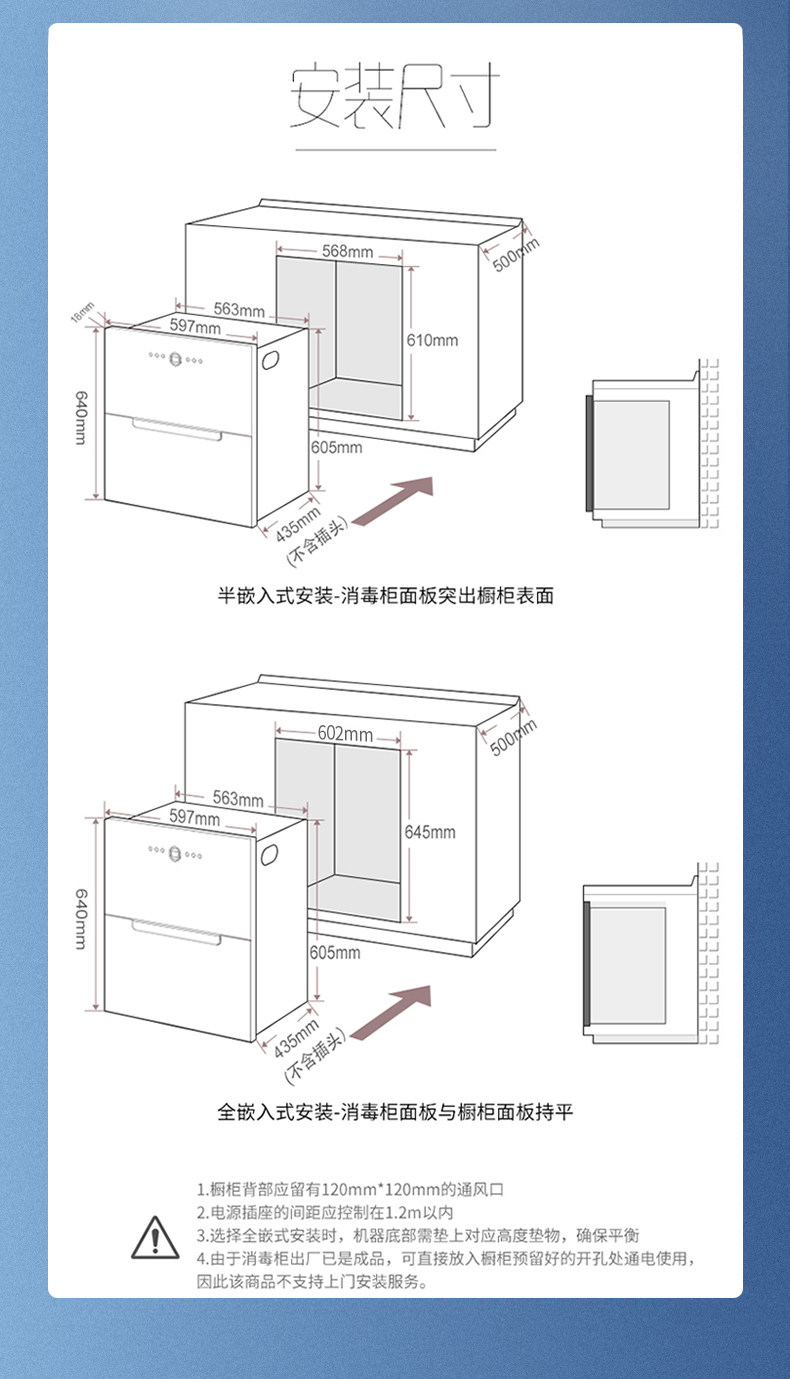 安装尺寸

568mm
500mm
18mm
563mm
597mm
610mm
640mm
605mm
435mm
(不含插头)

半嵌入式安装-消毒柜面板突出橱柜表面

602mm
500mm
563mm
597mm
645mm
640mm
605mm
435mm
(不含插头)

全嵌入式安装-消毒柜面板与橱柜面板持平

1.橱柜背部应留有120mm*120mm的通风口
2.电源插座的间距应控制在1.2m以内
3.选择全嵌式安装时，机器底部需垫上对应高度垫物，确保平衡
4.由于消毒柜出厂已是成品，可直接放入橱柜预留好的开孔处通电使用，因此该商品不支持上门安装服务。