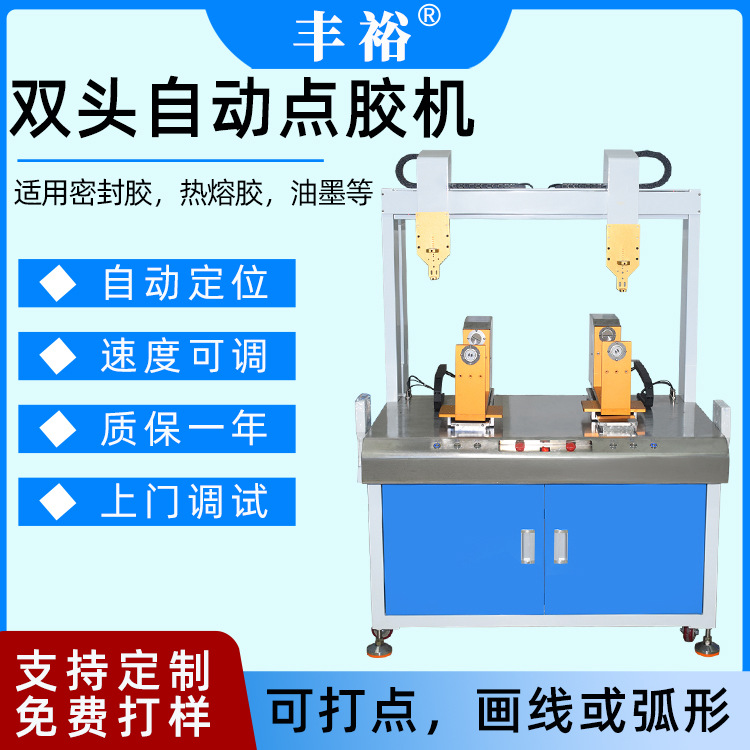 丰裕®

双头自动点胶机

适用密封胶，热熔胶，油墨等

◆ 自动定位

◆ 速度可调

◆ 质保一年

◆ 上门调试

支持定制
免费打样

可打点，画线或弧形