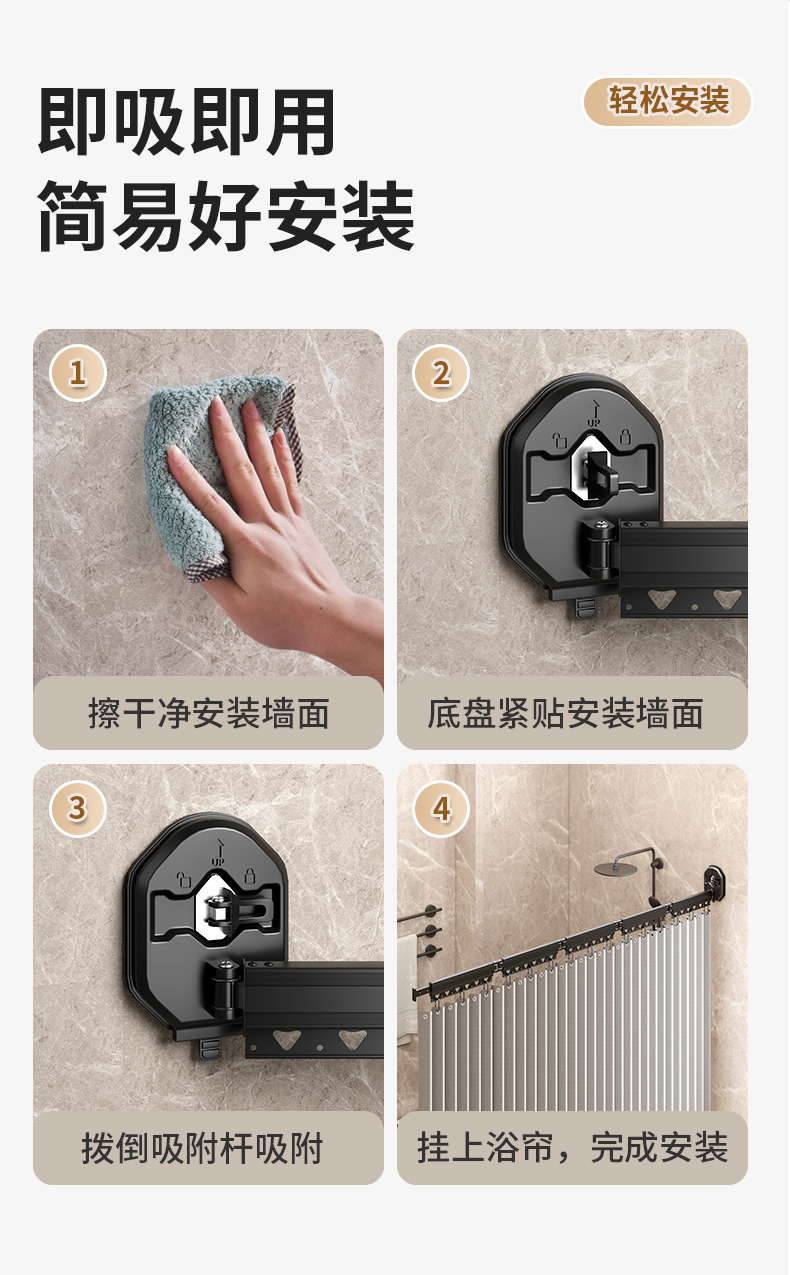 即吸即用
简易好安装

轻松安装

1
擦干净安装墙面

2
UP
底盘紧贴安装墙面

3
UP
拨倒吸附杆吸附

4
挂上浴帘，完成安装