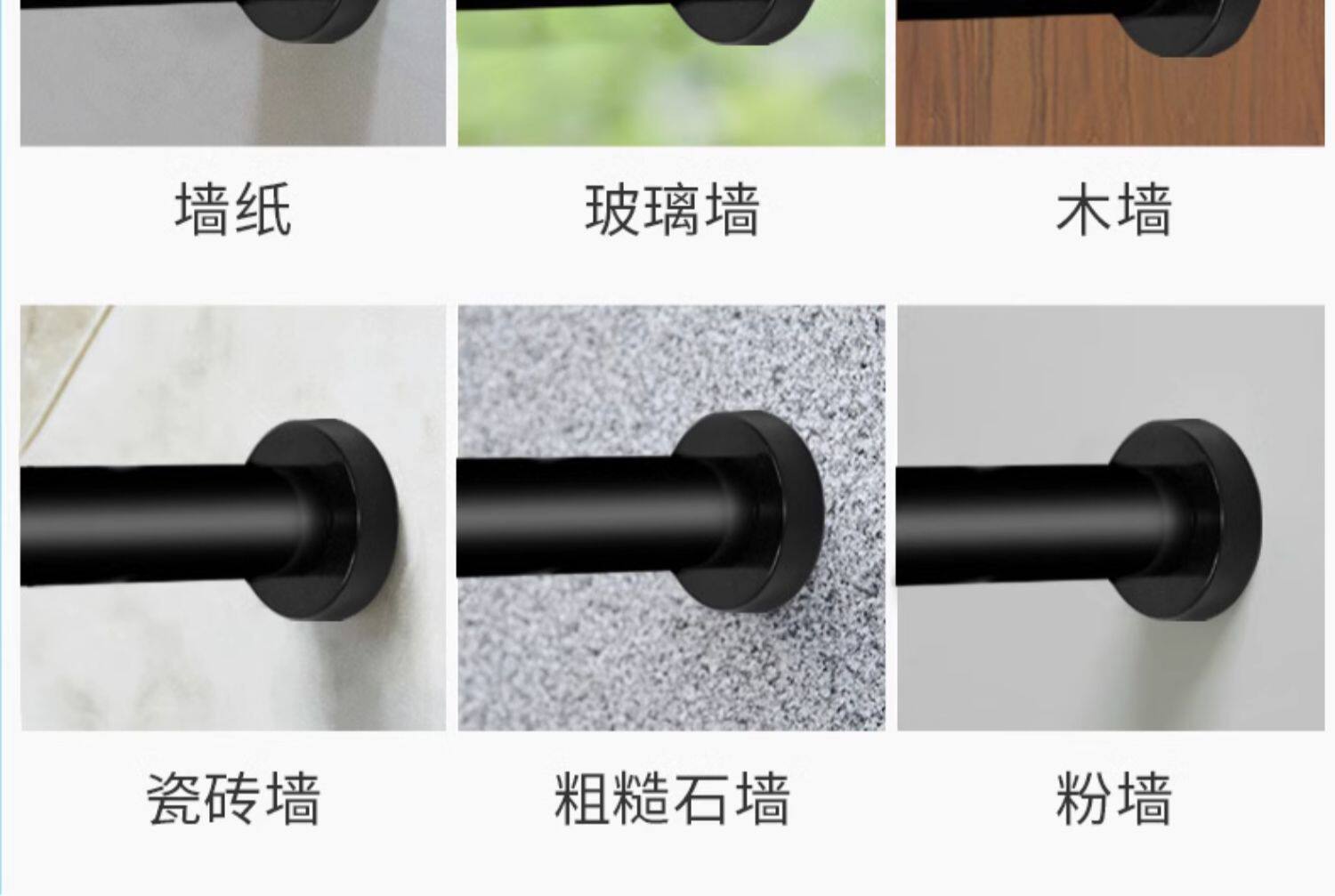 墙纸

玻璃墙

木墙

瓷砖墙

粗糙石墙

粉墙