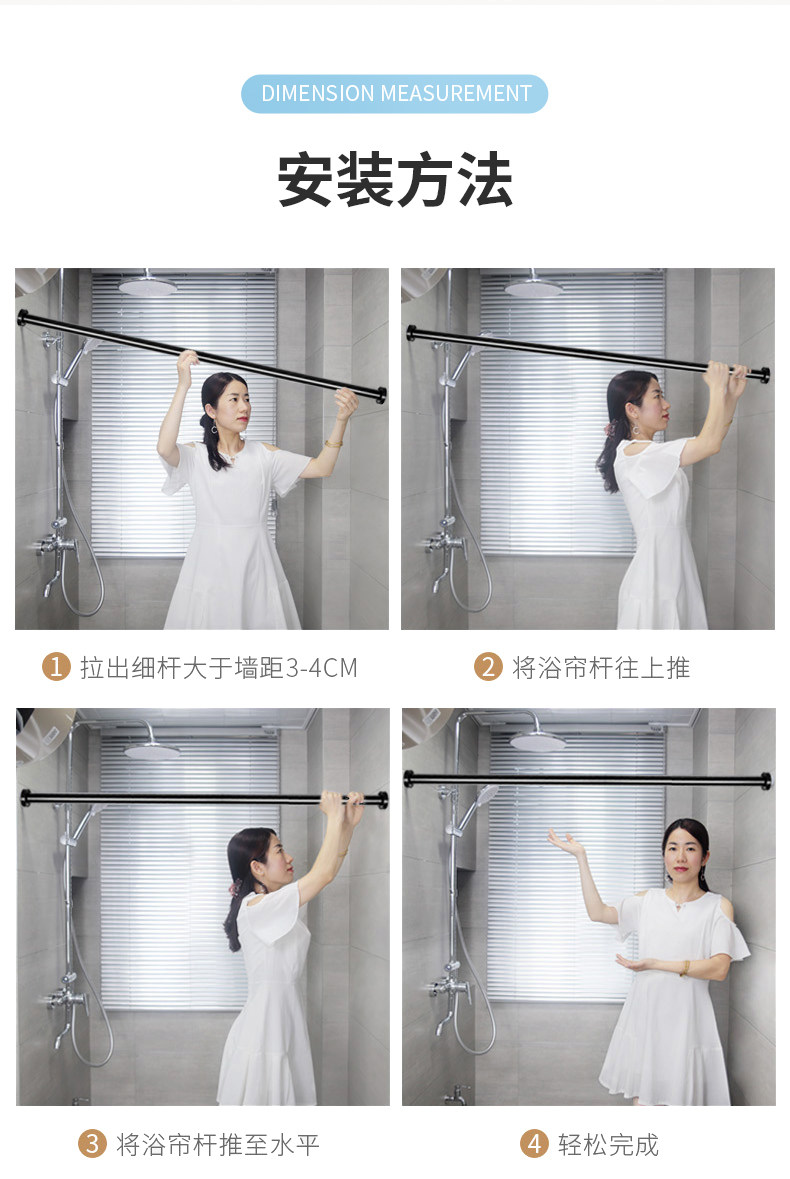 DIMENSION MEASUREMENT

安装方法

1 拉出细杆大于墙距3-4CM

2 将浴帘杆往上推

3 将浴帘杆推至水平

4 轻松完成