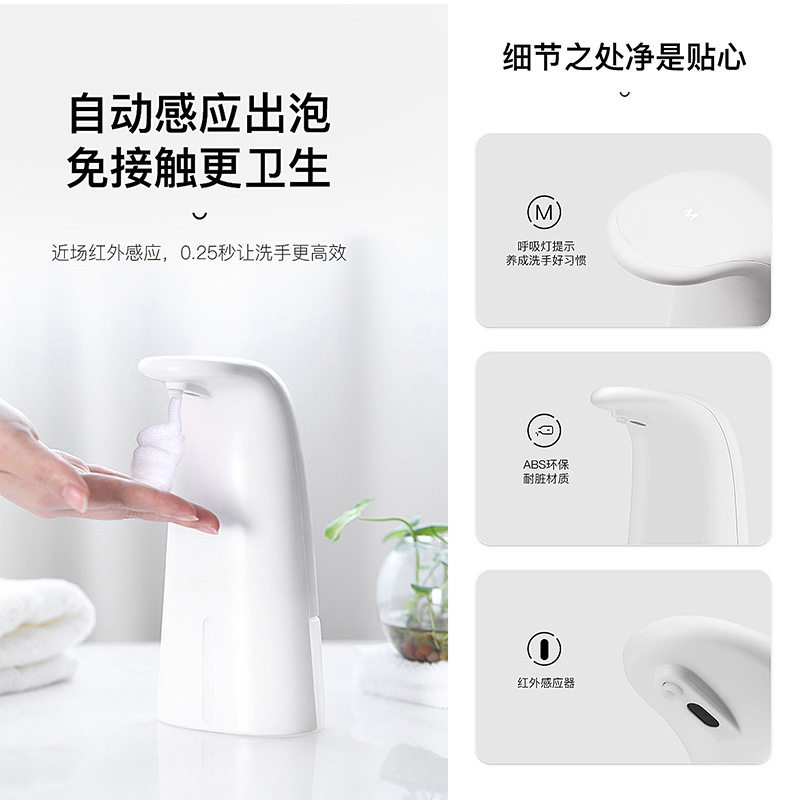 自动感应出泡
免接触更卫生

近场红外感应，0.25秒让洗手更高效

细节之处净是贴心

M

呼吸灯提示
养成洗手好习惯

ABS环保
耐脏材质

红外感应器