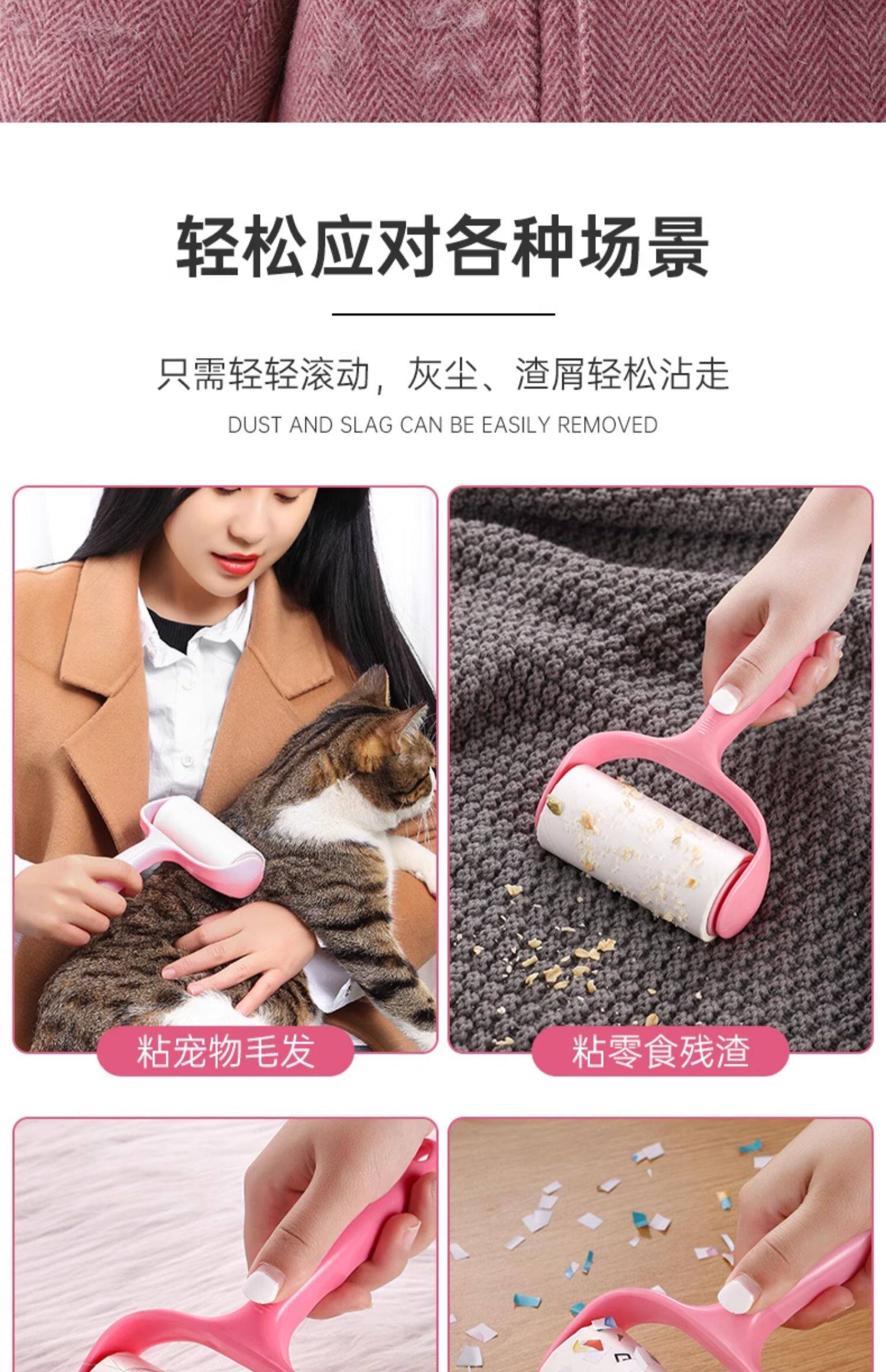 轻松应对各种场景

只需轻轻滚动，灰尘、渣屑轻松沾走

DUST AND SLAG CAN BE EASILY REMOVED

粘宠物毛发

粘零食残渣