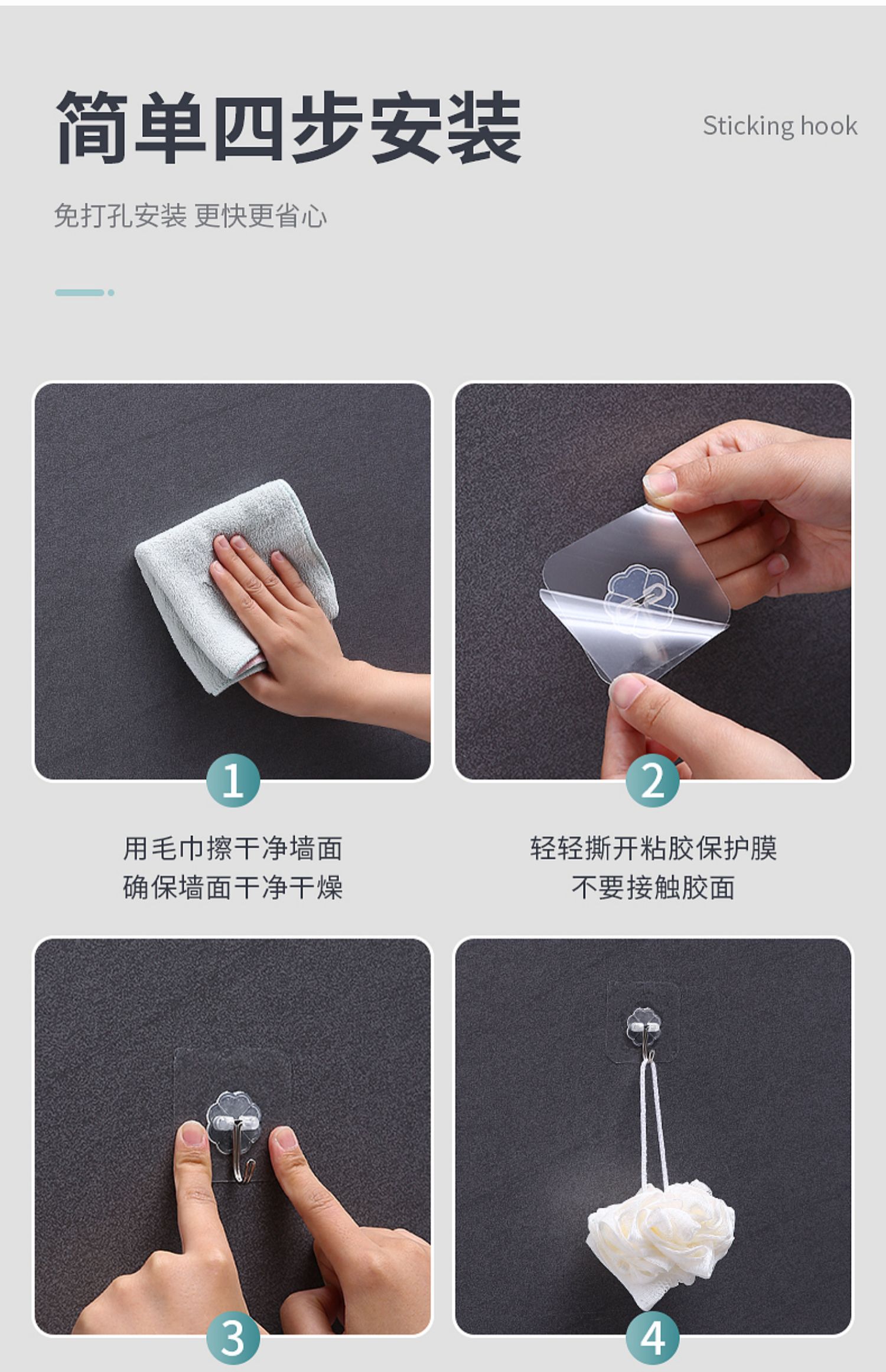 简单四步安装

Sticking hook

免打孔安装 更快更省心

1

用毛巾擦干净墙面
确保墙面干净干燥

2

轻轻撕开粘胶保护膜
不要接触胶面

3

4