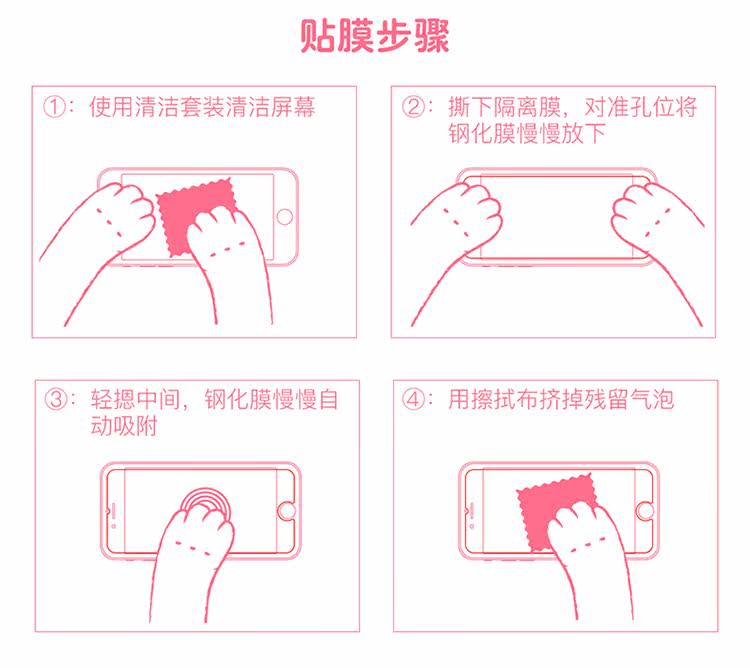 贴膜步骤

①：使用清洁套装清洁屏幕

②：撕下隔离膜，对准孔位将钢化膜慢慢放下

③：轻摁中间，钢化膜慢慢自动吸附

④：用擦拭布挤掉残留气泡