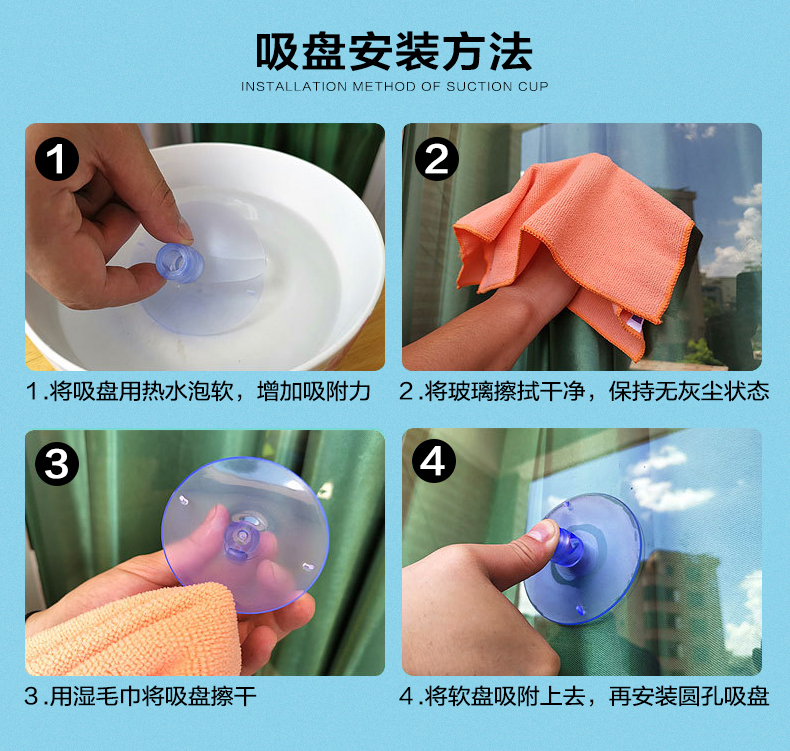 吸盘安装方法
INSTALLATION METHOD OF SUCTION CUP

1

1.将吸盘用热水泡软，增加吸附力

2

2.将玻璃擦拭干净，保持无灰尘状态

3

3.用湿毛巾将吸盘擦干

4

4.将软盘吸附上去，再安装圆孔吸盘