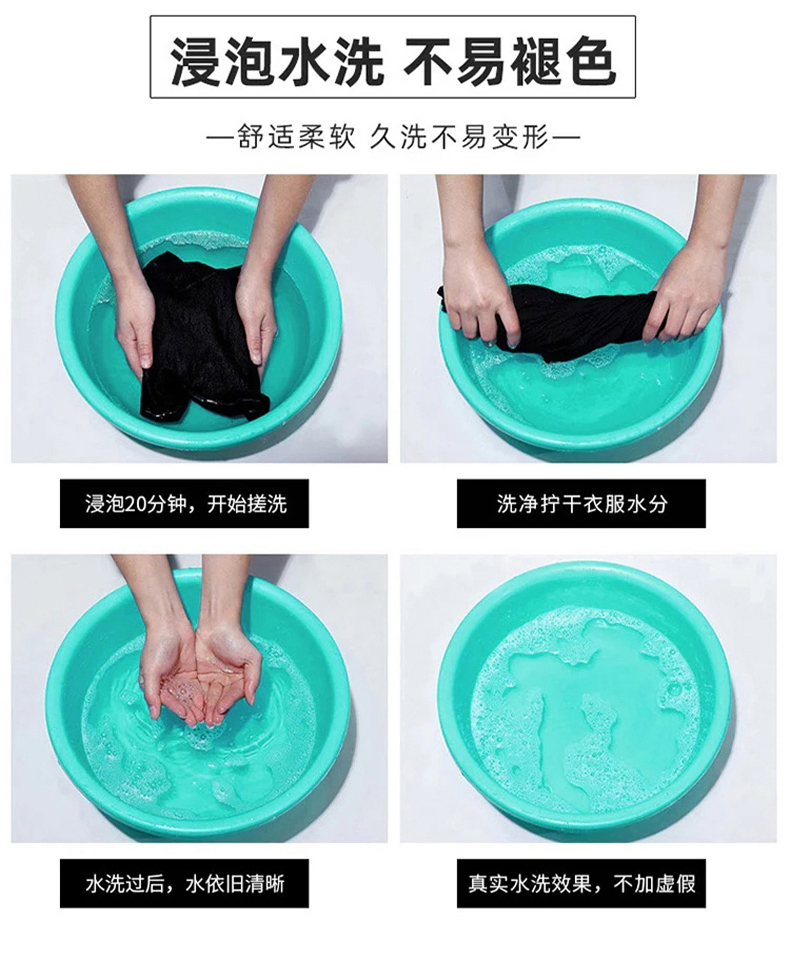 浸泡水洗 不易褪色

—舒适柔软 久洗不易变形—

浸泡20分钟，开始搓洗

洗净拧干衣服水分

水洗过后，水依旧清晰

真实水洗效果，不加虚假