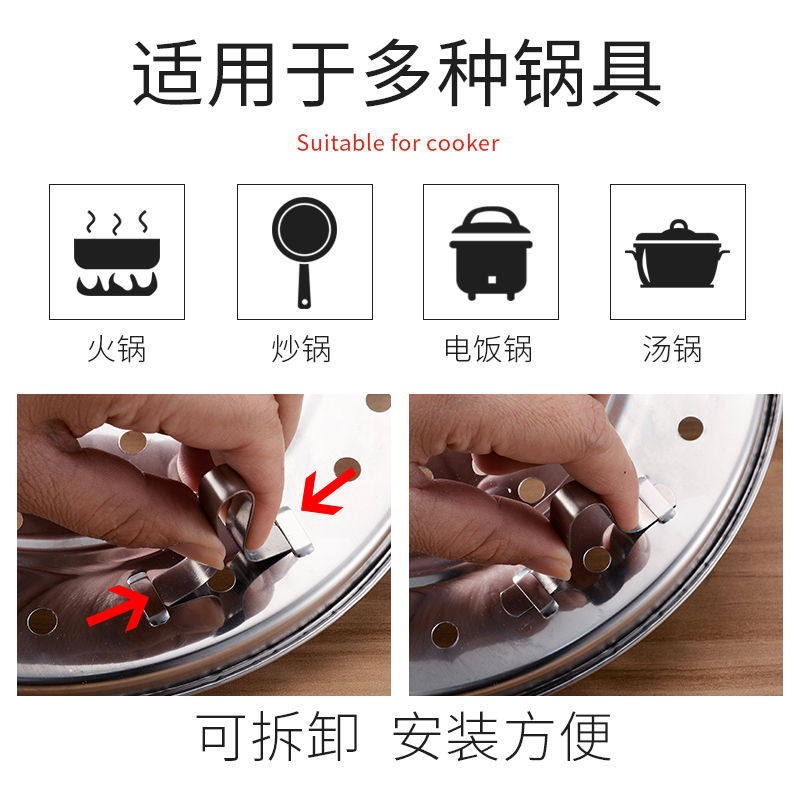 适用于多种锅具

Suitable for cooker

火锅

炒锅

电饭锅

汤锅

可拆卸 安装方便