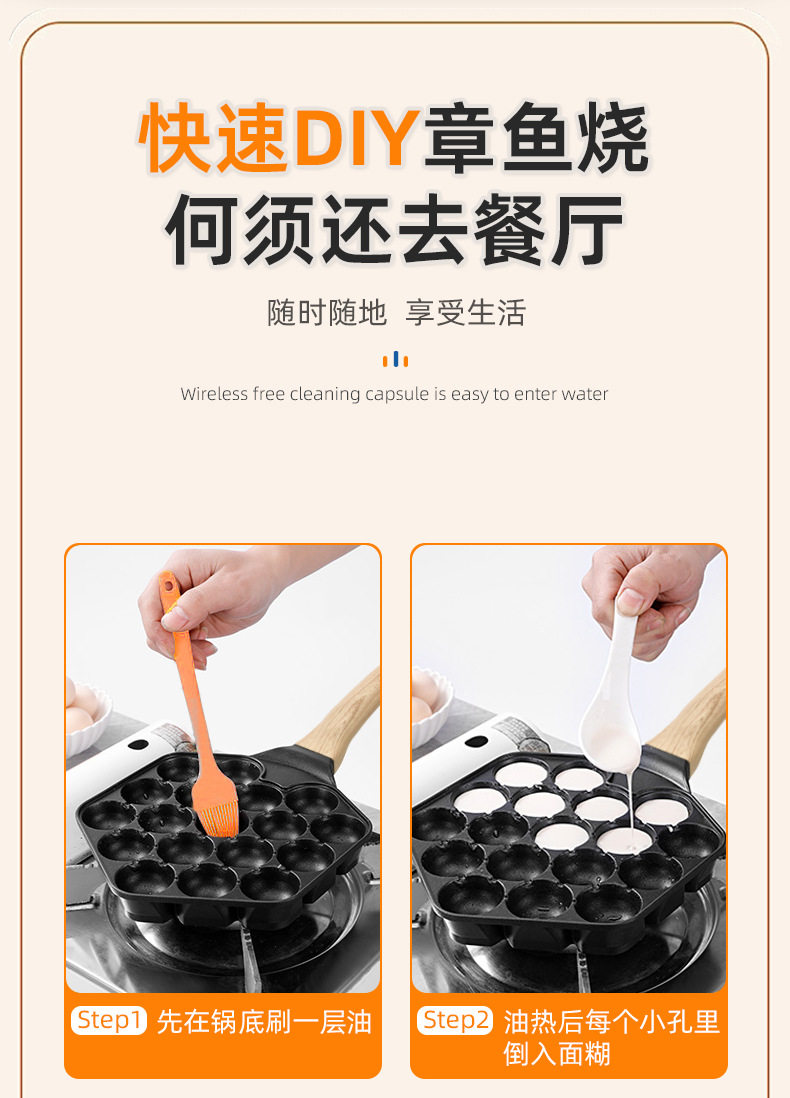 快速DIY章鱼烧
何须还去餐厅

随时随地 享受生活

Wireless free cleaning capsule is easy to enter water

Step1 先在锅底刷一层油

Step2 油热后每个小孔里倒入面糊