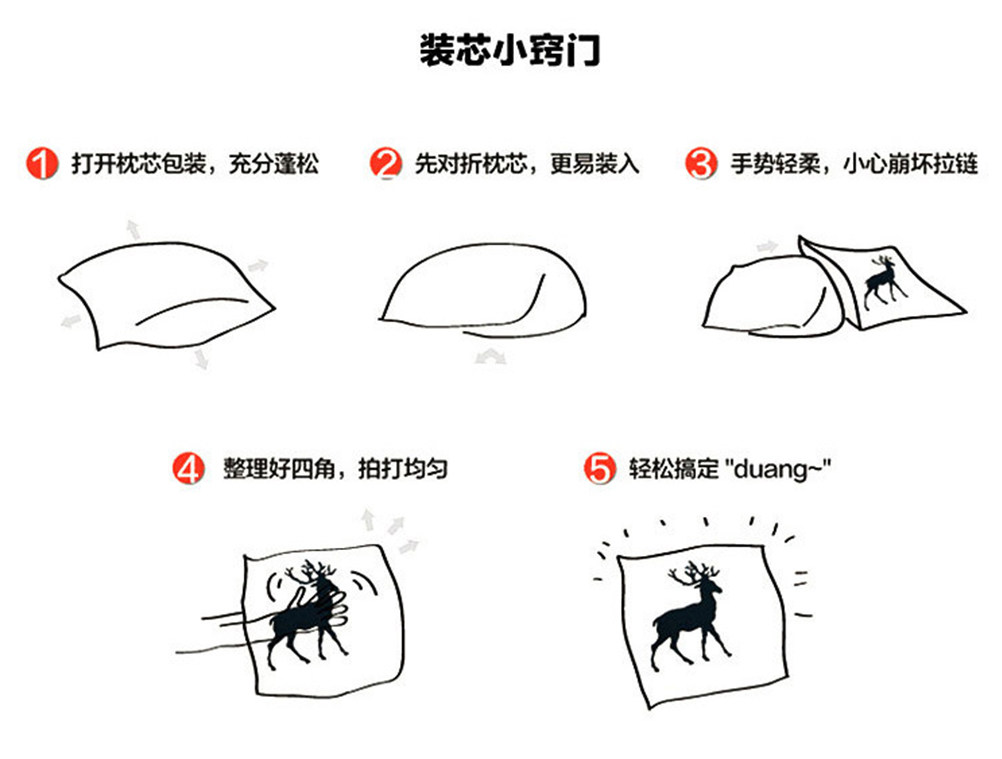 装芯小窍门

1 打开枕芯包装，充分蓬松

2 先对折枕芯，更易装入

3 手势轻柔，小心崩坏拉链

4 整理好四角，拍打均匀

5 轻松搞定 "duang~"