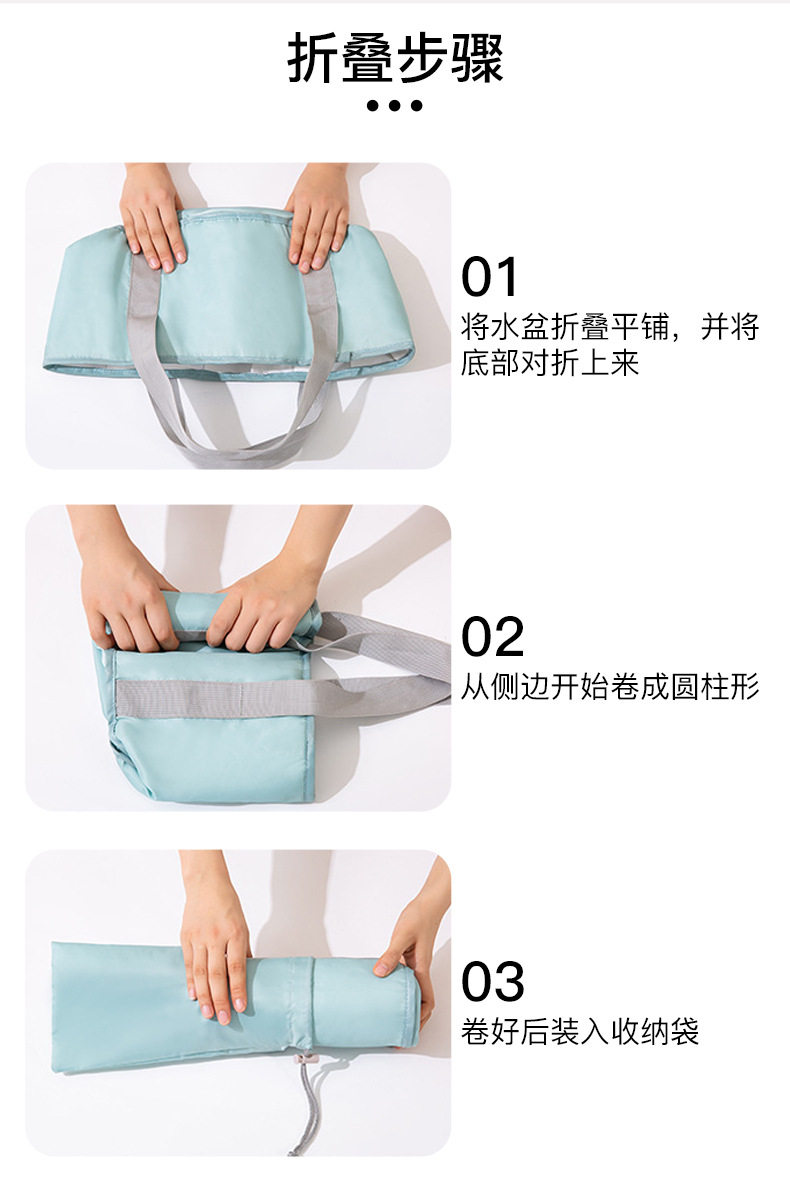 折叠步骤

01
将水盆折叠平铺，并将底部对折上来

02
从侧边开始卷成圆柱形

03
卷好后装入收纳袋