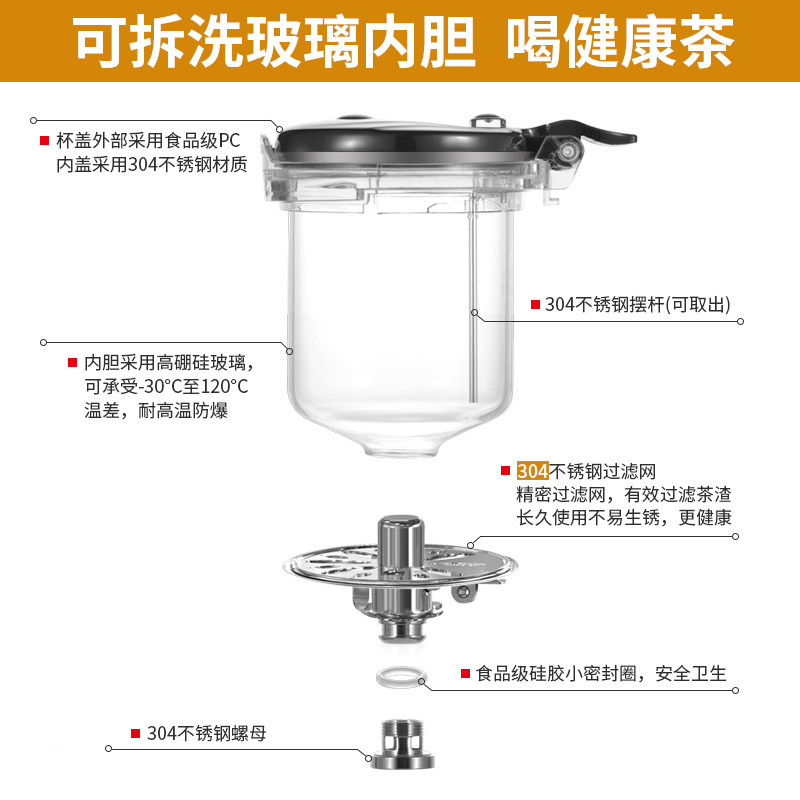 可拆洗玻璃内胆 喝健康茶

杯盖外部采用食品级PC
内盖采用304不锈钢材质

304不锈钢摆杆(可取出)

内胆采用高硼硅玻璃，
可承受-30°C至120°C
温差，耐高温防爆

304不锈钢过滤网
精密过滤网，有效过滤茶渣
长久使用不易生锈，更健康

食品级硅胶小密封圈，安全卫生

304不锈钢螺母