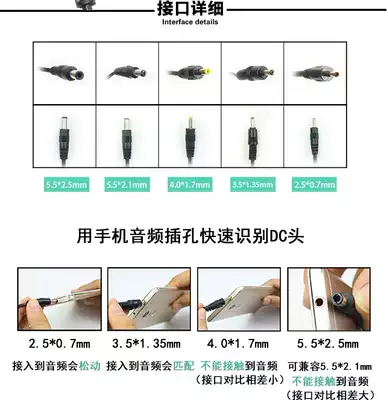 接口详细
Interface details

5.5*2.5mm 5.5*2.1mm 4.0*1.7mm 3.5*1.35mm 2.5*0.7mm

用手机音频插孔快速识别DC头

2.5*0.7mm
接入到音频会松动

3.5*1.35mm
接入到音频会匹配

4.0*1.7mm
不能接触到音频
（接口对比相差小）

5.5*2.5mm
可兼容5.5*2.1mm
不能接触到音频
（接口对比相差大）