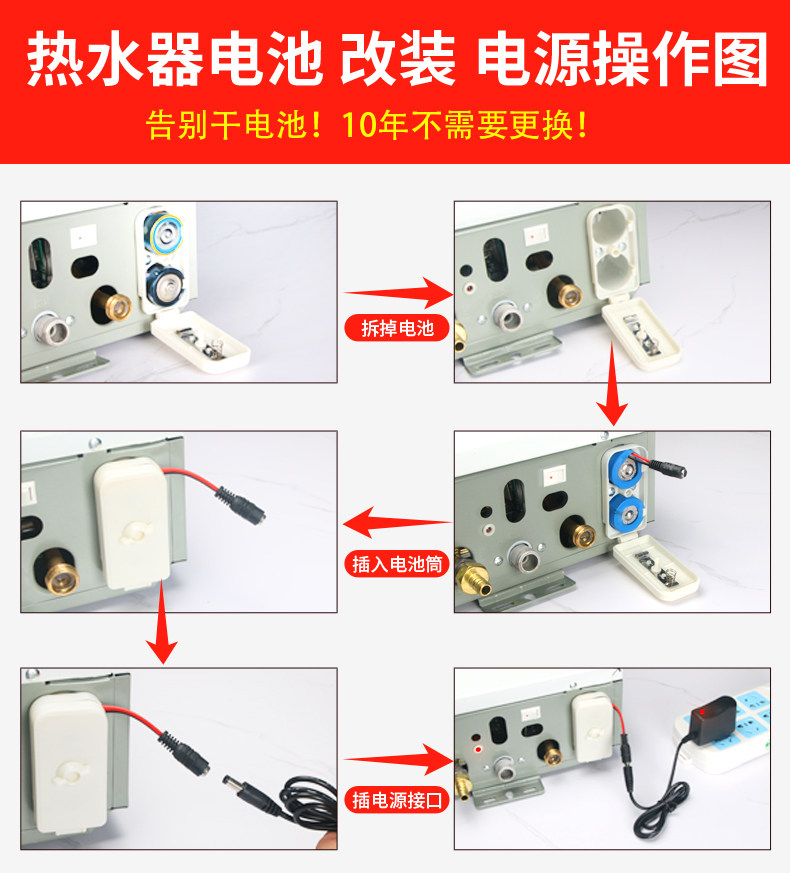 热水器电池 改装 电源操作图

告别干电池！10年不需要更换！

拆掉电池

插入电池筒

插电源接口