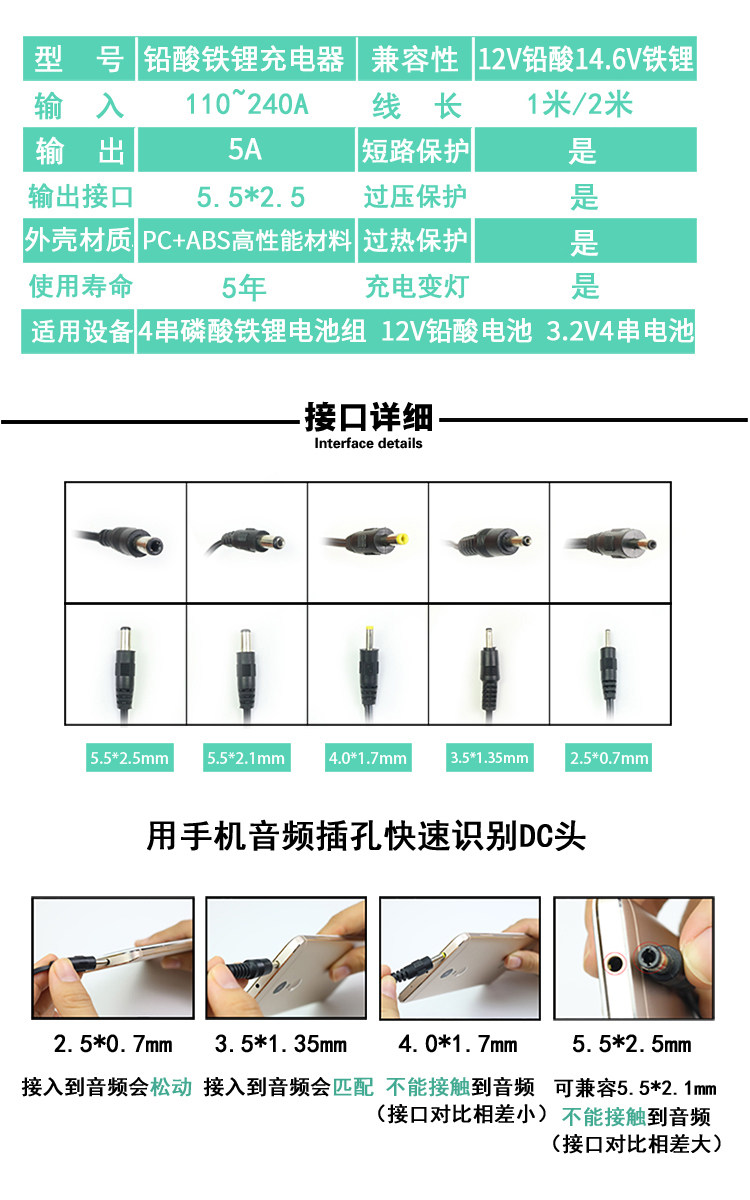 | 型 号 | 铅酸铁锂充电器 | 兼容性 | 12V铅酸14.6V铁锂 |
|---|---|---|---|
| 输 入 | 110~240A | 线 长 | 1米/2米 |
| 输 出 | 5A | 短路保护 | 是 |
| 输出接口 | 5.5*2.5 | 过压保护 | 是 |
| 外壳材质 | PC+ABS高性能材料 | 过热保护 | 是 |
| 使用寿命 | 5年 | 充电变灯 | 是 |
| 适用设备 | 4串磷酸铁锂电池组 12V铅酸电池 3.2V4串电池 | | |

接口详细
Interface details

5.5*2.5mm 5.5*2.1mm 4.0*1.7mm 3.5*1.35mm 2.5*0.7mm

用手机音频插孔快速识别DC头

2.5*0.7mm
接入到音频会松动

3.5*1.35mm
接入到音频会匹配

4.0*1.7mm
不能接触到音频
(接口对比相差小)

5.5*2.5mm
可兼容5.5*2.1mm
不能接触到音频
(接口对比相差大)