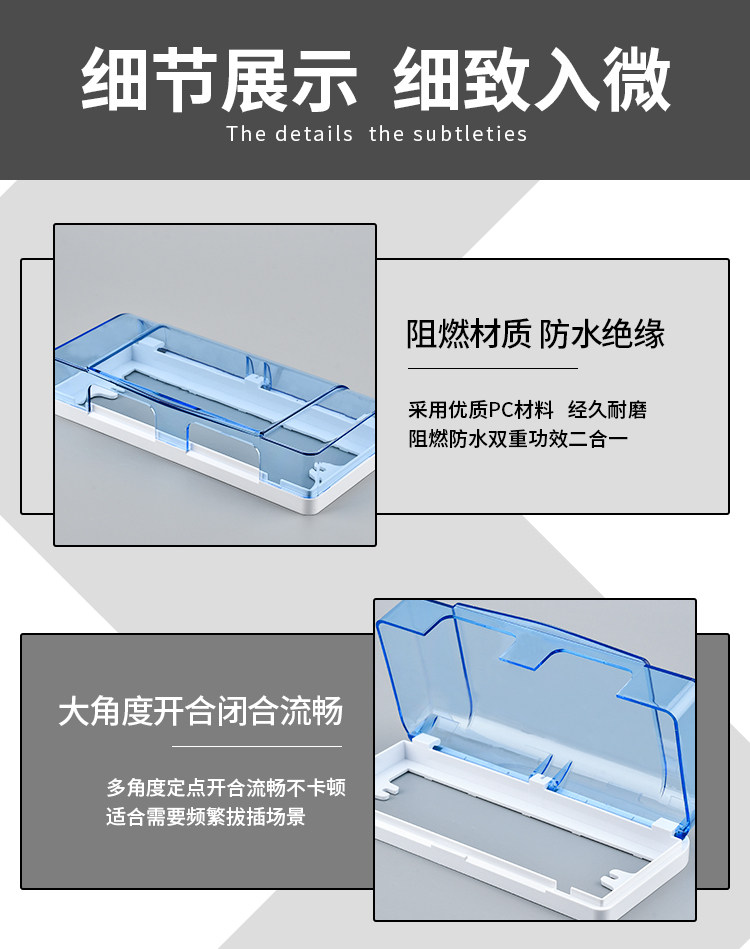 细节展示 细致入微

The details the subtleties

阻燃材质 防水绝缘

采用优质PC材料 经久耐磨
阻燃防水双重功效二合一

大角度开合闭合流畅

多角度定点开合流畅不卡顿
适合需要频繁拔插场景