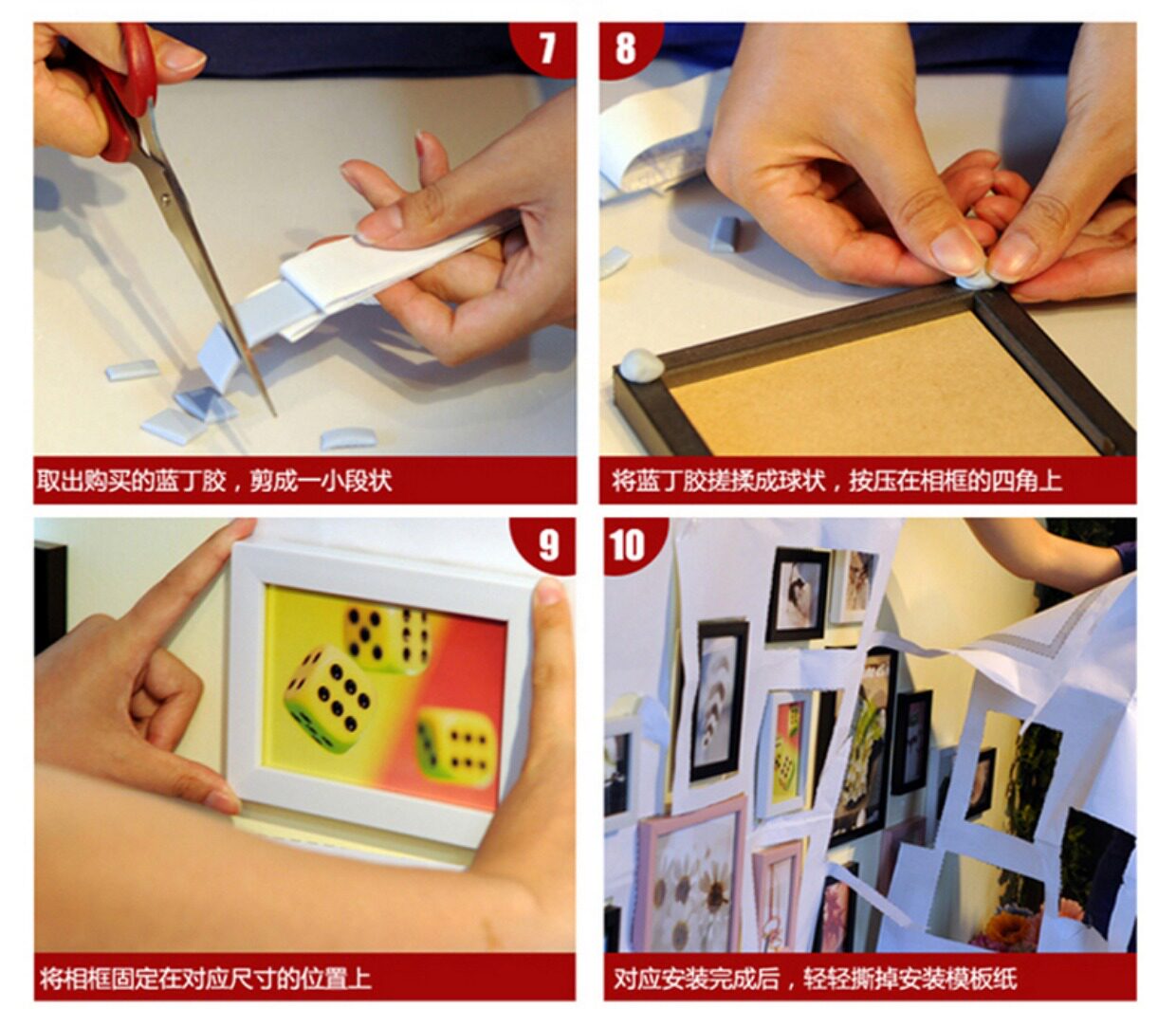 7

取出购买的蓝丁胶，剪成一小段状

8

将蓝丁胶搓揉成球状，按压在相框的四角上

9

将相框固定在对应尺寸的位置上

10

对应安装完成后，轻轻撕掉安装模板纸