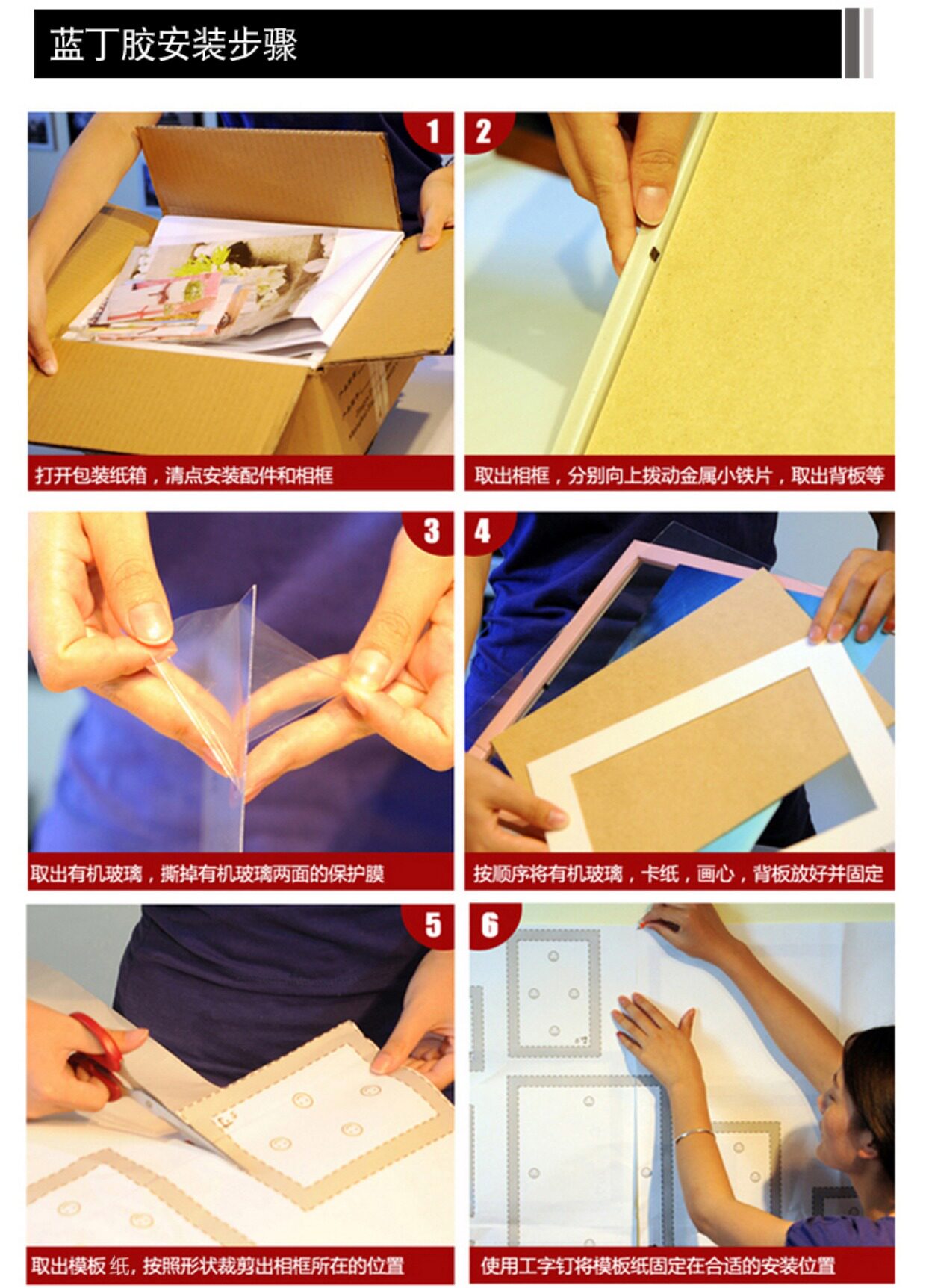 蓝丁胶安装步骤

1
打开包装纸箱，清点安装配件和相框

2
取出相框，分别向上拨动金属小铁片，取出背板等

3
取出有机玻璃，撕掉有机玻璃两面的保护膜

4
按顺序将有机玻璃，卡纸，画心，背板放好并固定

5
取出模板 纸，按照形状裁剪出相框所在的位置

6
使用工字钉将模板纸固定在合适的安装位置