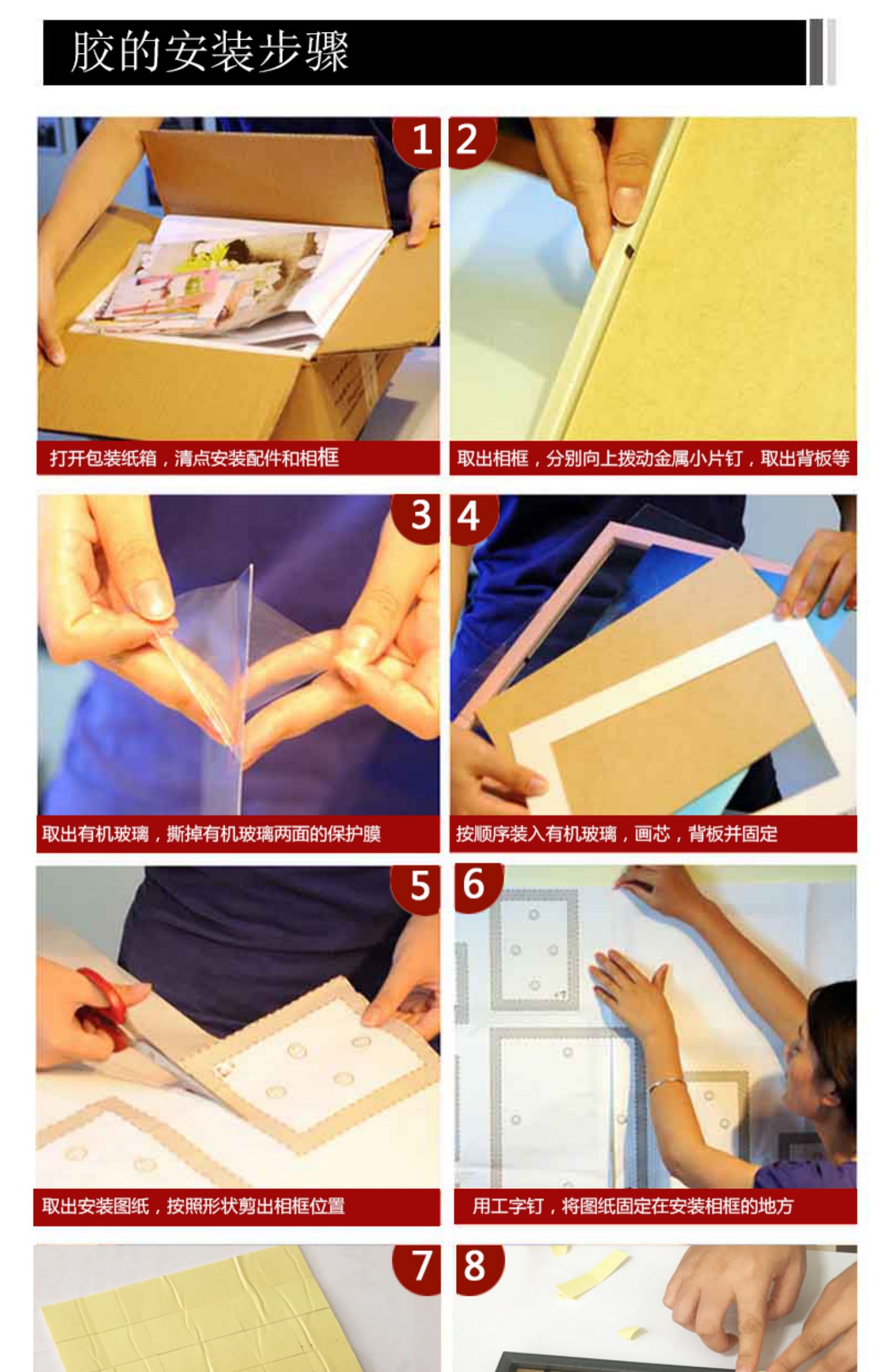 胶的安装步骤

1

打开包装纸箱，清点安装配件和相框

2

取出相框，分别向上拨动金属小片钉，取出背板等

3

取出有机玻璃，撕掉有机玻璃两面的保护膜

4

按顺序装入有机玻璃，画芯，背板并固定

5

取出安装图纸，按照形状剪出相框位置

6

用工字钉，将图纸固定在安装相框的地方

7

8