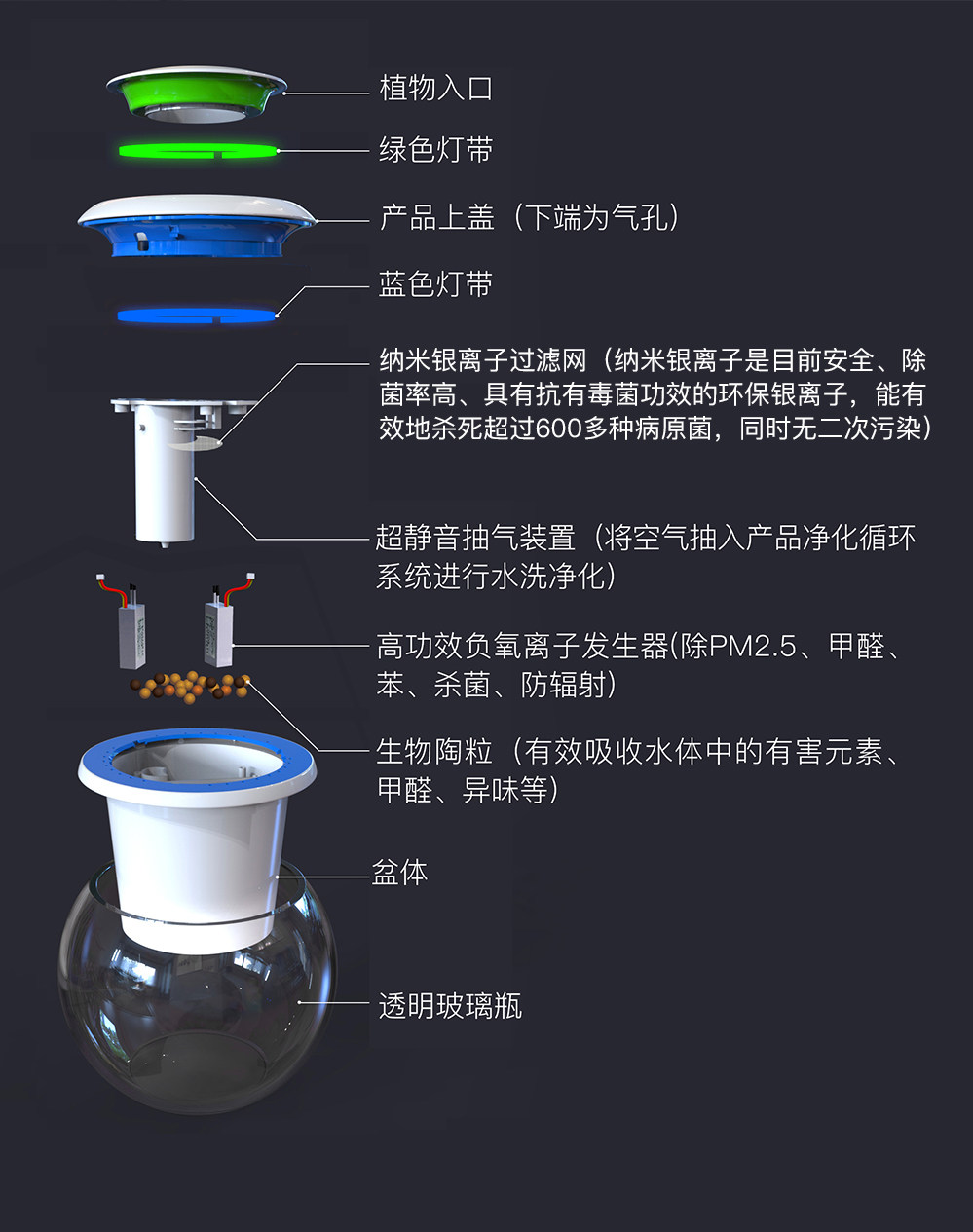 植物入口

绿色灯带

产品上盖（下端为气孔）

蓝色灯带

纳米银离子过滤网（纳米银离子是目前安全、除菌率高、具有抗有毒菌功效的环保银离子，能有效地杀死超过600多种病原菌，同时无二次污染）

超静音抽气装置（将空气抽入产品净化循环系统进行水洗净化）

高功效负氧离子发生器(除PM2.5、甲醛、苯、杀菌、防辐射）

生物陶粒（有效吸收水体中的有害元素、甲醛、异味等）

盆体

透明玻璃瓶