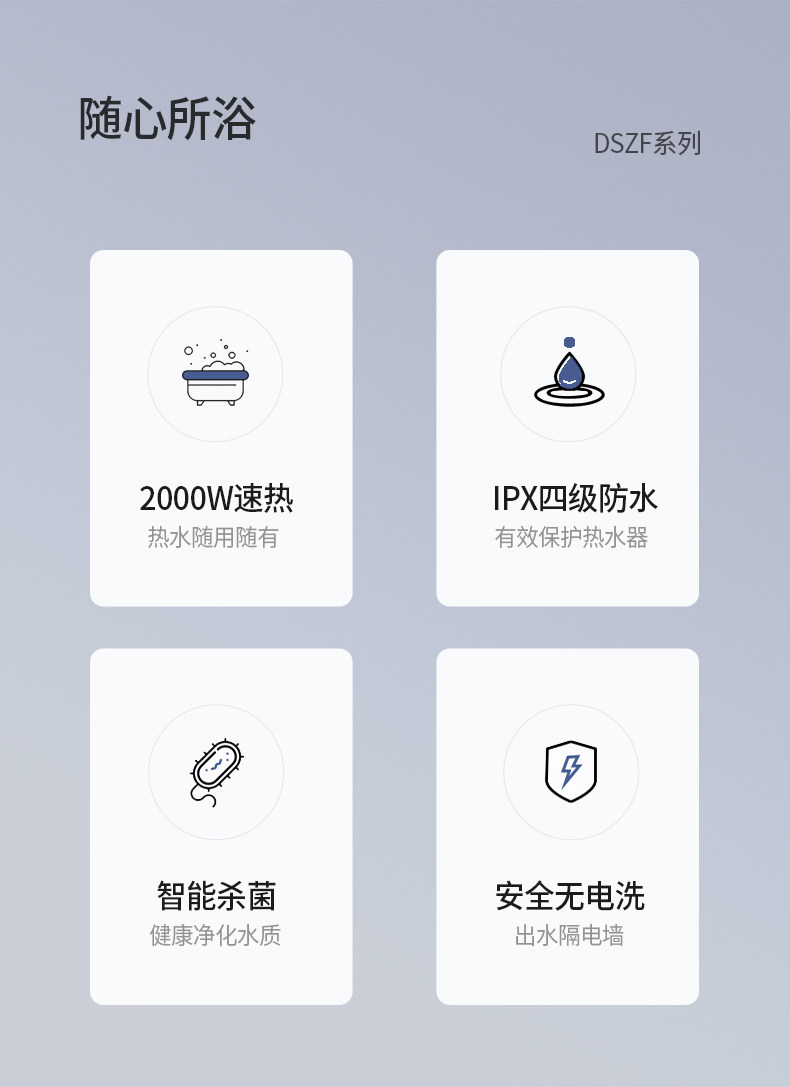 随心所浴

DSZF系列

2000W速热
热水随用随有

IPX四级防水
有效保护热水器

智能杀菌
健康净化水质

安全无电洗
出水隔电墙