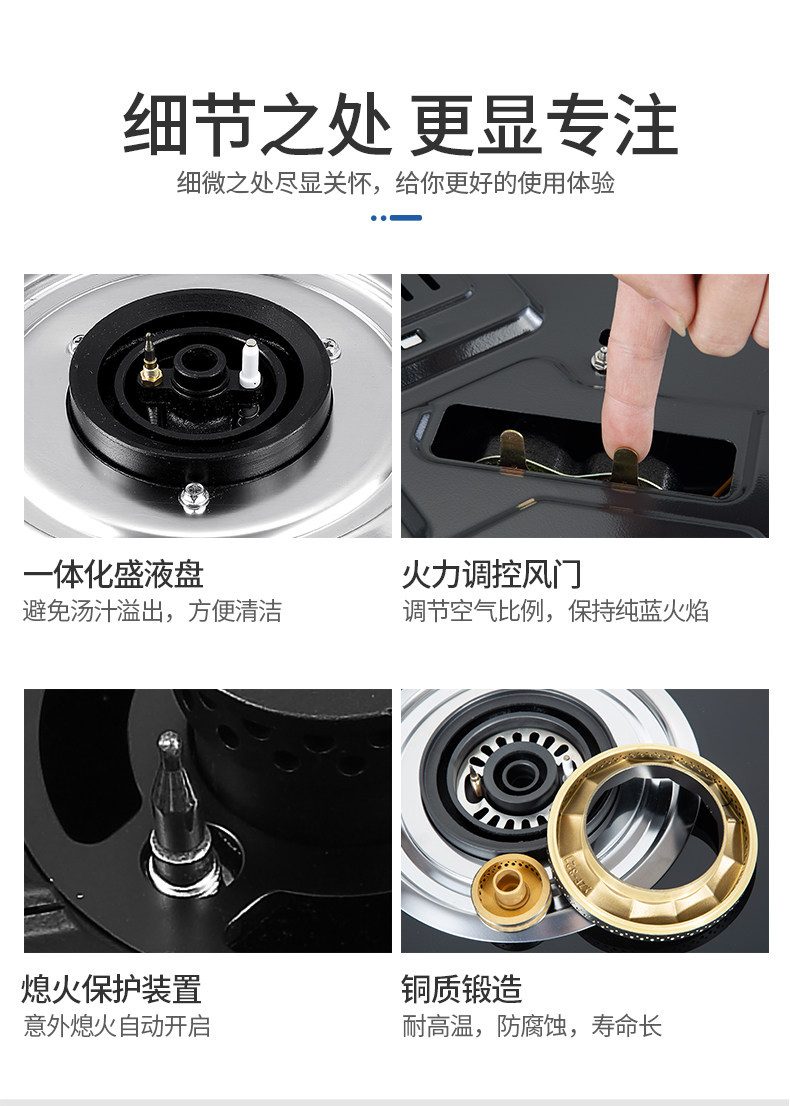 细节之处 更显专注
细微之处尽显关怀，给你更好的使用体验

一体化盛液盘
避免汤汁溢出，方便清洁

火力调控风门
调节空气比例，保持纯蓝火焰

熄火保护装置
意外熄火自动开启

铜质锻造
耐高温，防腐蚀，寿命长