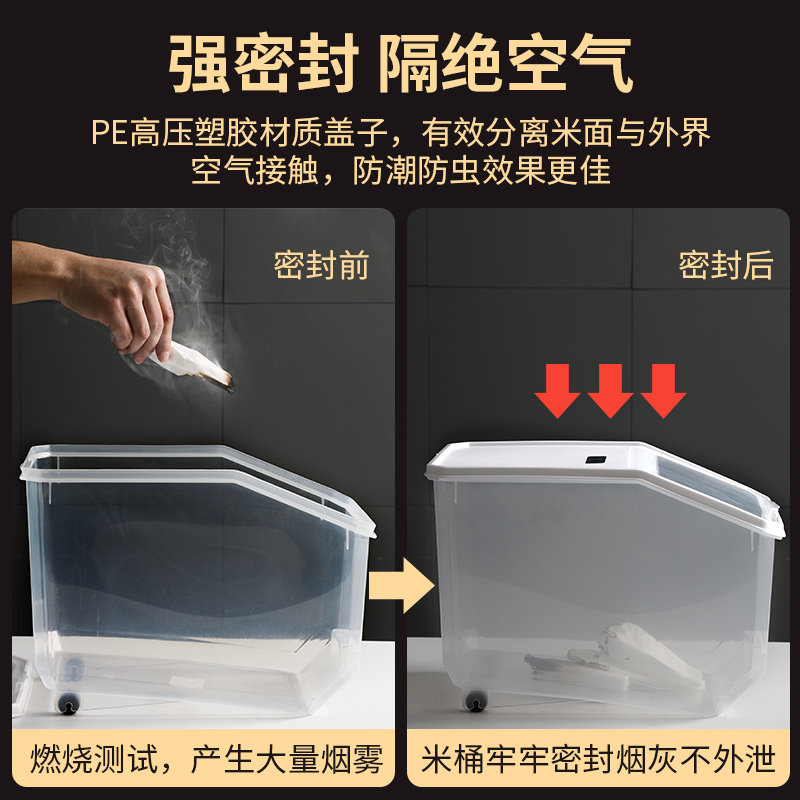 强密封 隔绝空气

PE高压塑胶材质盖子，有效分离米面与外界空气接触，防潮防虫效果更佳

密封前

密封后

燃烧测试，产生大量烟雾

米桶牢牢密封烟灰不外泄