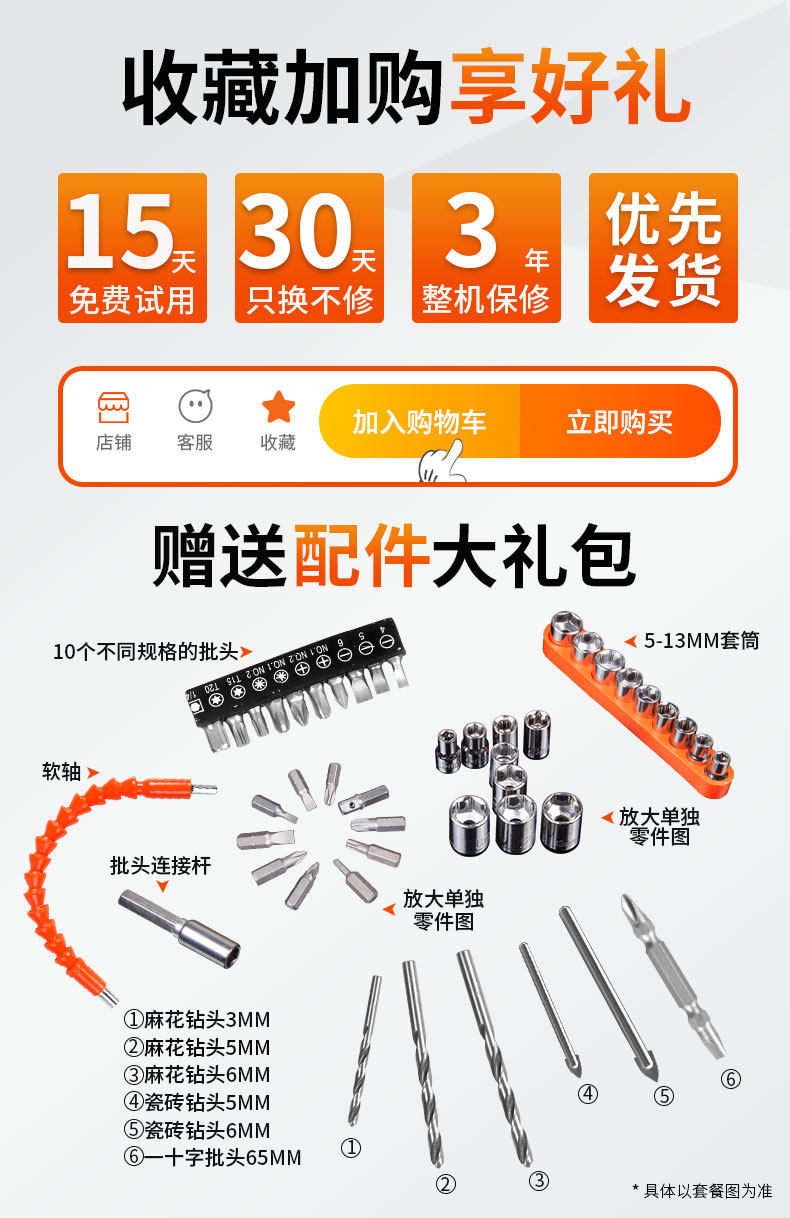 收藏加购享好礼

15天 免费试用

30天 只换不修

3年 整机保修

优先发货

店铺 客服 收藏 加入购物车 立即购买

赠送配件大礼包

10个不同规格的批头

T20 T15 NO.2 NO.1 NO.2 NO.1 6 5 4

5-13MM套筒

软轴

批头连接杆

放大单独零件图

放大单独零件图

①麻花钻头3MM
②麻花钻头5MM
③麻花钻头6MM
④瓷砖钻头5MM
⑤瓷砖钻头6MM
⑥一十字批头65MM

① ② ③ ④ ⑤ ⑥

* 具体以套餐图为准