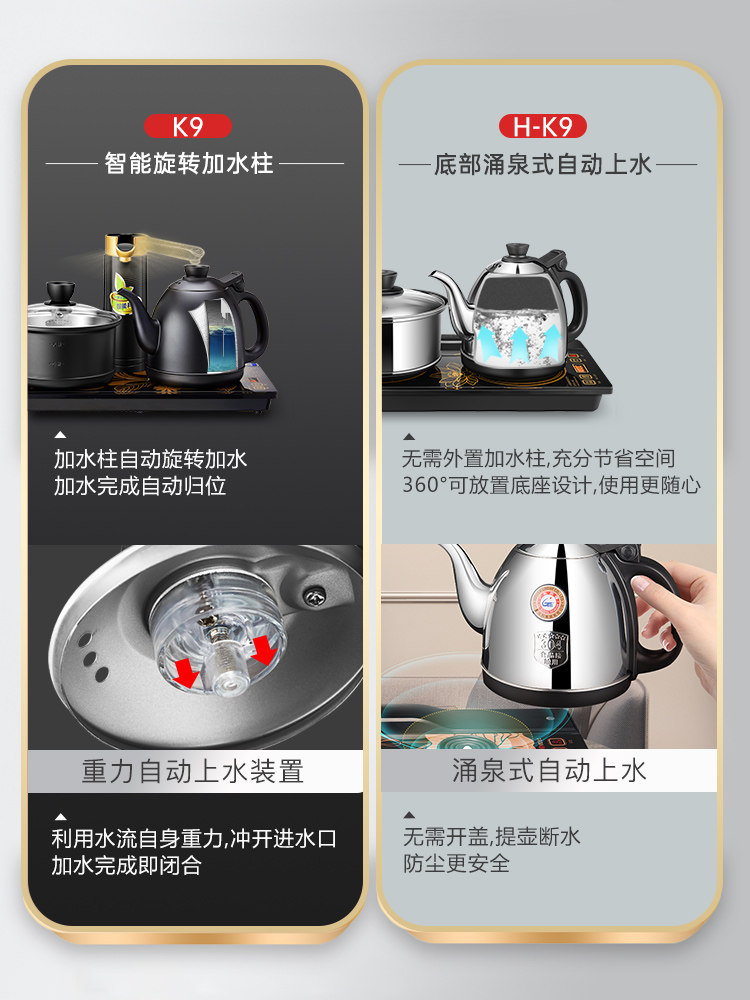 K9

智能旋转加水柱

加水柱自动旋转加水
加水完成自动归位

重力自动上水装置

利用水流自身重力,冲开进水口
加水完成即闭合

H-K9

底部涌泉式自动上水

无需外置加水柱,充分节省空间
360°可放置底座设计,使用更随心

涌泉式自动上水

无需开盖,提壶断水
防尘更安全