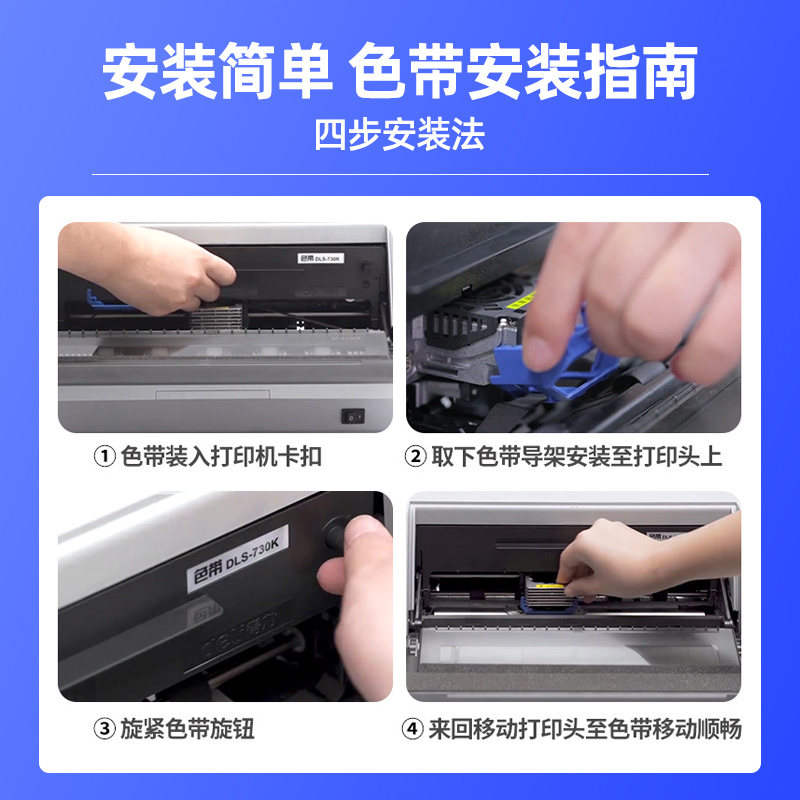 安装简单 色带安装指南

四步安装法

色带 DLS-730K

① 色带装入打印机卡扣

② 取下色带导架安装至打印头上

色带 DLS-730K

③ 旋紧色带旋钮

④ 来回移动打印头至色带移动顺畅