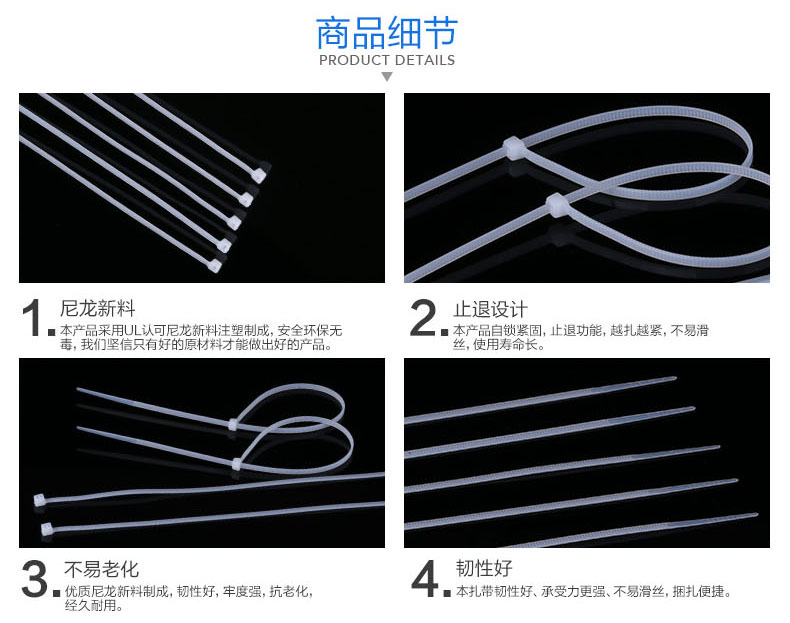 商品细节
PRODUCT DETAILS

1. 尼龙新料
本产品采用UL认可尼龙新料注塑制成，安全环保无毒，我们坚信只有好的原材料才能做出好的产品。

2. 止退设计
本产品自锁紧固，止退功能，越扎越紧，不易滑丝，使用寿命长。

3. 不易老化
优质尼龙新料制成，韧性好，牢度强，抗老化，经久耐用。

4. 韧性好
本扎带韧性好、承受力更强、不易滑丝，捆扎便捷。