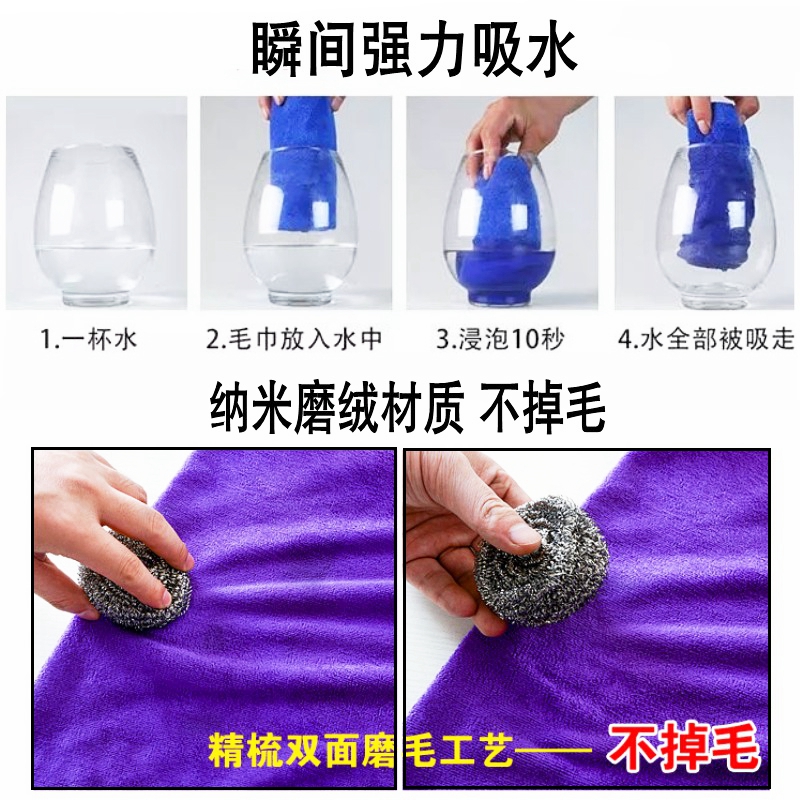 瞬间强力吸水

1.一杯水

2.毛巾放入水中

3.浸泡10秒

4.水全部被吸走

纳米磨绒材质 不掉毛

精梳双面磨毛工艺—— 不掉毛