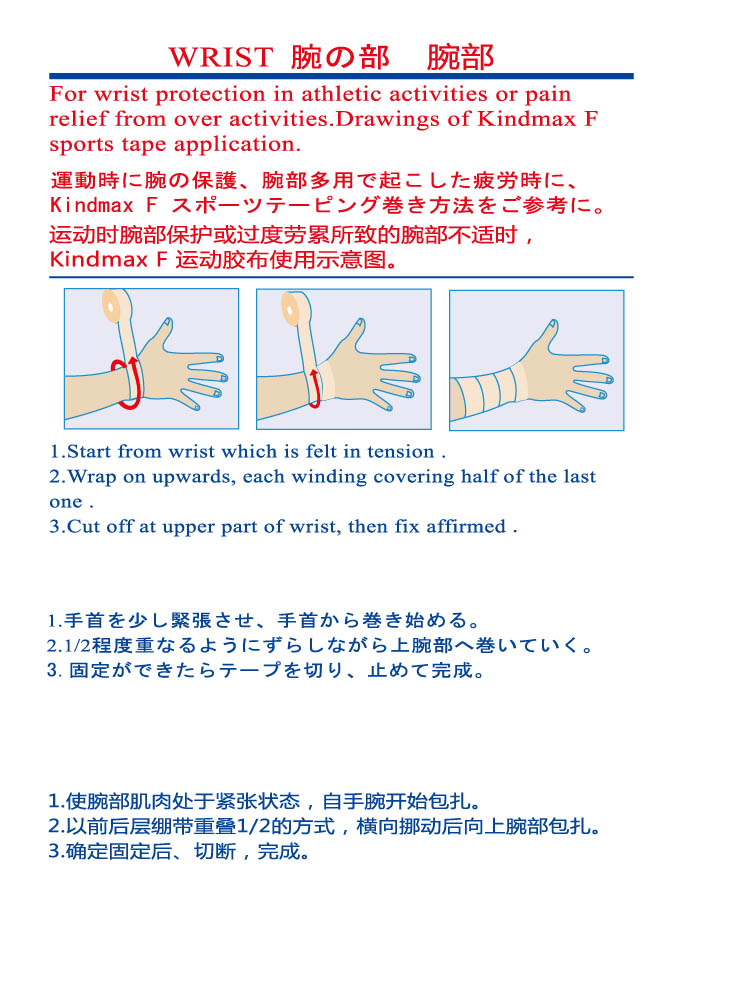 WRIST 腕の部　腕部

For wrist protection in athletic activities or pain relief from over activities.Drawings of Kindmax F sports tape application.

運動時に腕の保護、腕部多用で起こした疲労時に、Kindmax F スポーツテーピング巻き方法をご参考に。

运动时腕部保护或过度劳累所致的腕部不适时，Kindmax F 运动胶布使用示意图。

1.Start from wrist which is felt in tension .
2.Wrap on upwards, each winding covering half of the last one .
3.Cut off at upper part of wrist, then fix affirmed .

1.手首を少し緊張させ、手首から巻き始める。
2.1/2程度重なるようにずらしながら上腕部へ巻いていく。
3. 固定ができたらテープを切り、止めて完成。

1.使腕部肌肉处于紧张状态，自手腕开始包扎。
2.以前后层绷带重叠1/2的方式，横向挪动后向上腕部包扎。
3.确定固定后、切断，完成。