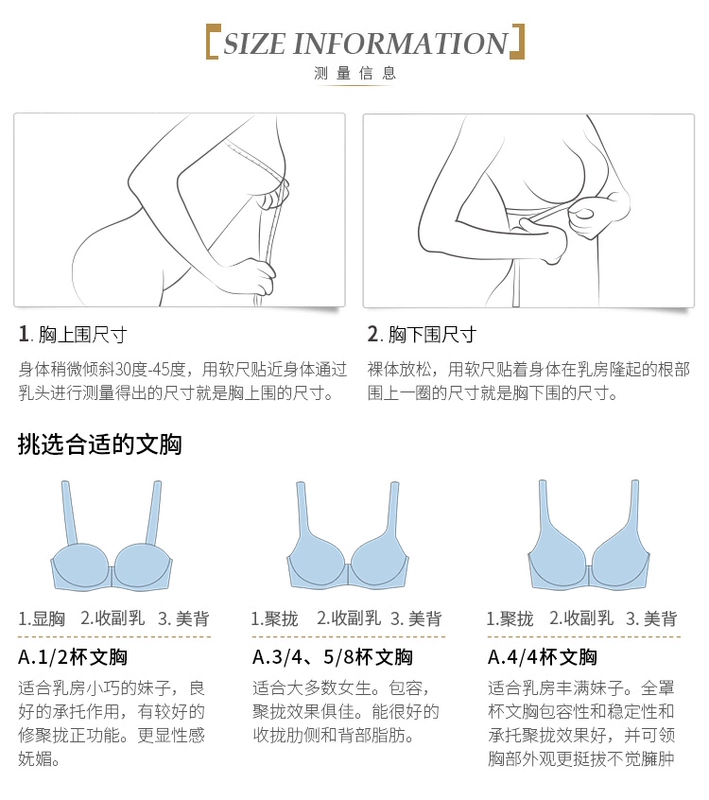 SIZE INFORMATION
测量信息

1. 胸上围尺寸
身体稍微倾斜30度-45度，用软尺贴近身体通过乳头进行测量得出的尺寸就是胸上围的尺寸。

2. 胸下围尺寸
裸体放松，用软尺贴着身体在乳房隆起的根部围上一圈的尺寸就是胸下围的尺寸。

挑选合适的文胸

1.显胸 2.收副乳 3. 美背
A.1/2杯文胸
适合乳房小巧的妹子，良好的承托作用，有较好的修聚拢正功能。更显性感妩媚。

1.聚拢 2.收副乳 3. 美背
A.3/4、5/8杯文胸
适合大多数女生。包容，聚拢效果俱佳。能很好的收拢肋侧和背部脂肪。

1.聚拢 2.收副乳 3. 美背
A.4/4杯文胸
适合乳房丰满妹子。全罩杯文胸包容性和稳定性和承托聚拢效果好，并可领胸部外观更挺拔不觉臃肿