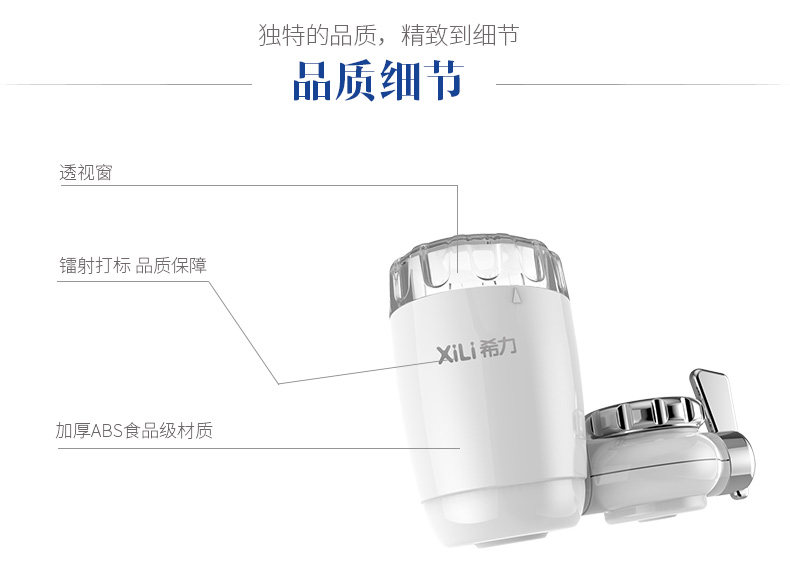 独特的品质，精致到细节

品质细节

透视窗

镭射打标 品质保障

加厚ABS食品级材质

XiLi 希力