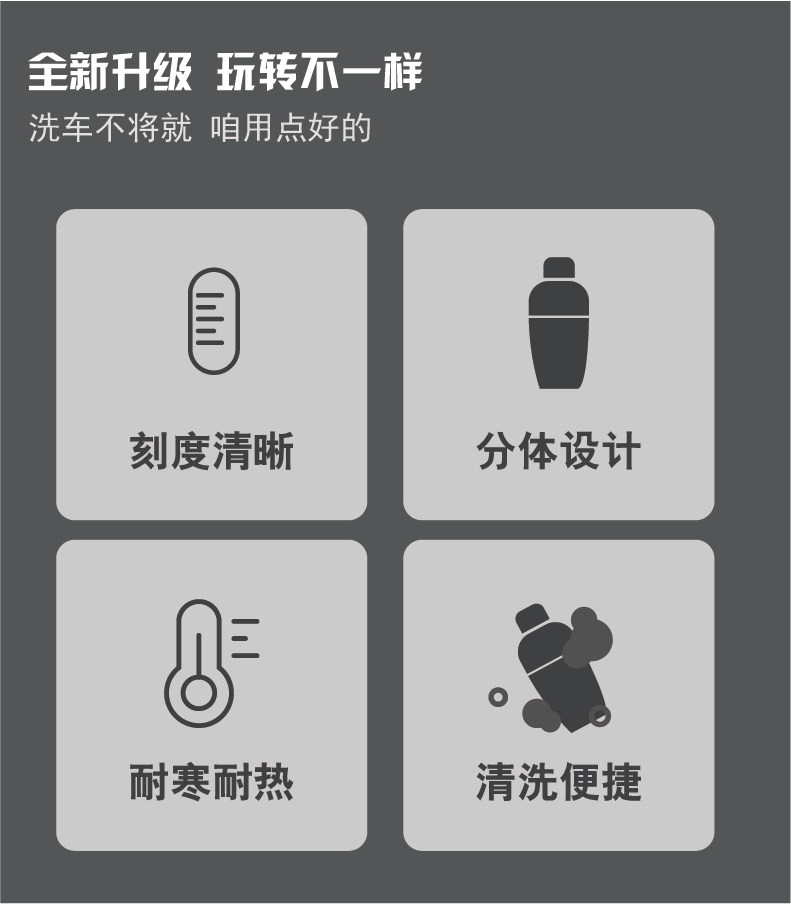 全新升级 玩转不一样

洗车不将就 咱用点好的

刻度清晰

分体设计

耐寒耐热

清洗便捷